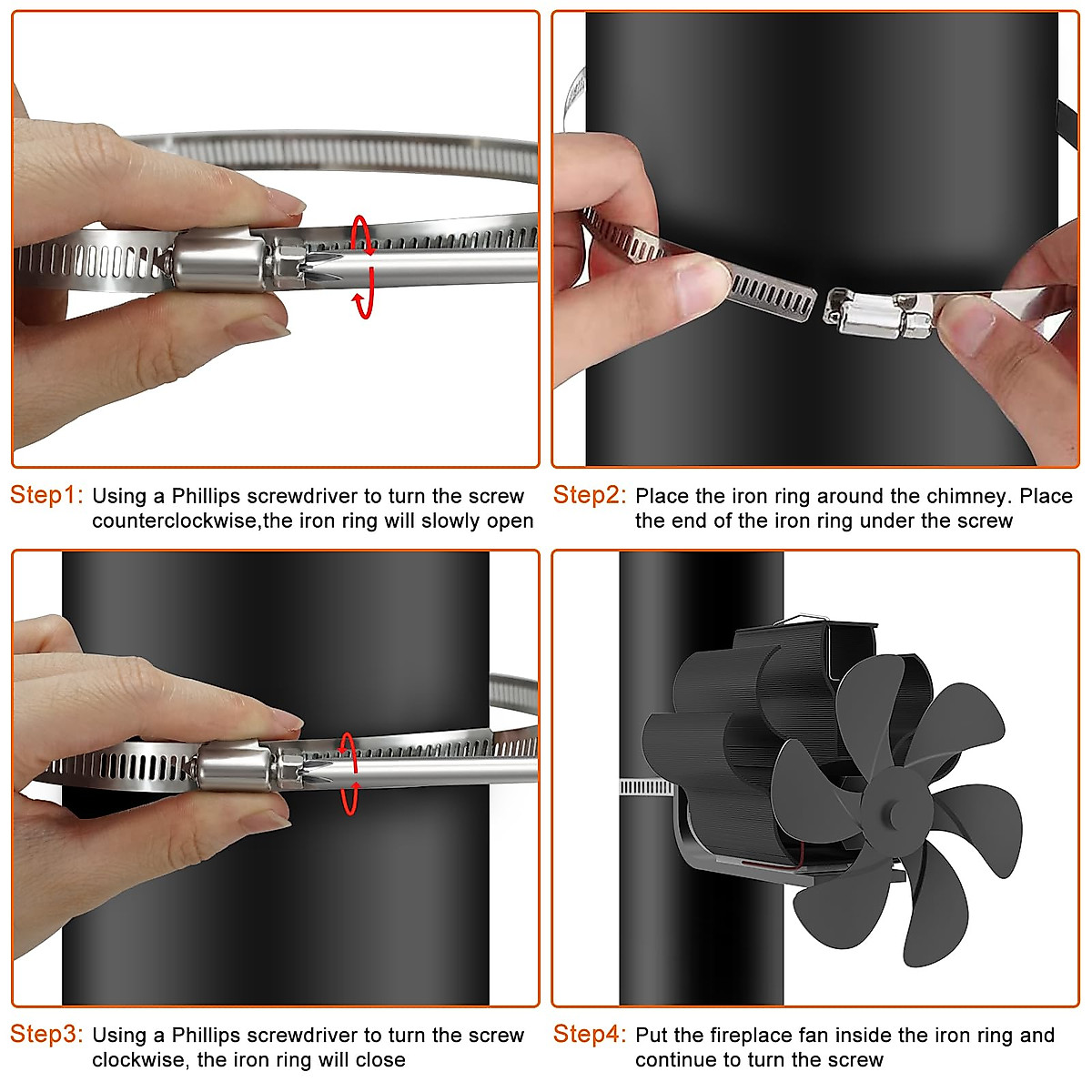 Step1: Using a Phillips screwdriver to turn the screw counterclockwise,the iron ring will slowly open

Step2: Place the iron ring around the chimney. Place the end of the iron ring under the screw

Step3: Using a Phillips screwdriver to turn the screw clockwise, the iron ring will close

Step4: Put the fireplace fan inside the iron ring and continue to turn the screw