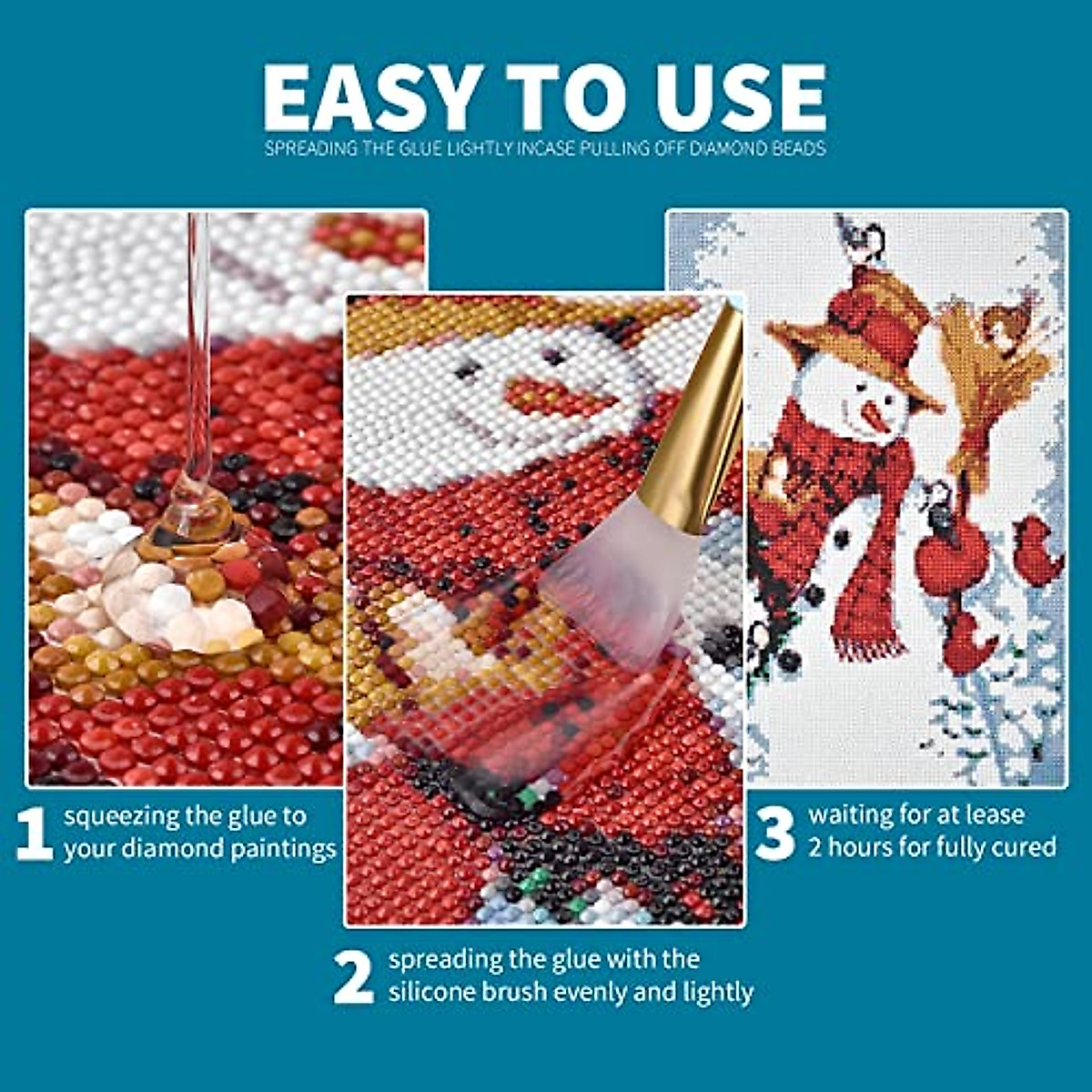 EASY TO USE
SPREADING THE GLUE LIGHTLY INCASE PULLING OFF DIAMOND BEADS

1 squeezing the glue to your diamond paintings

2 spreading the glue with the silicone brush evenly and lightly

3 waiting for at lease 2 hours for fully cured