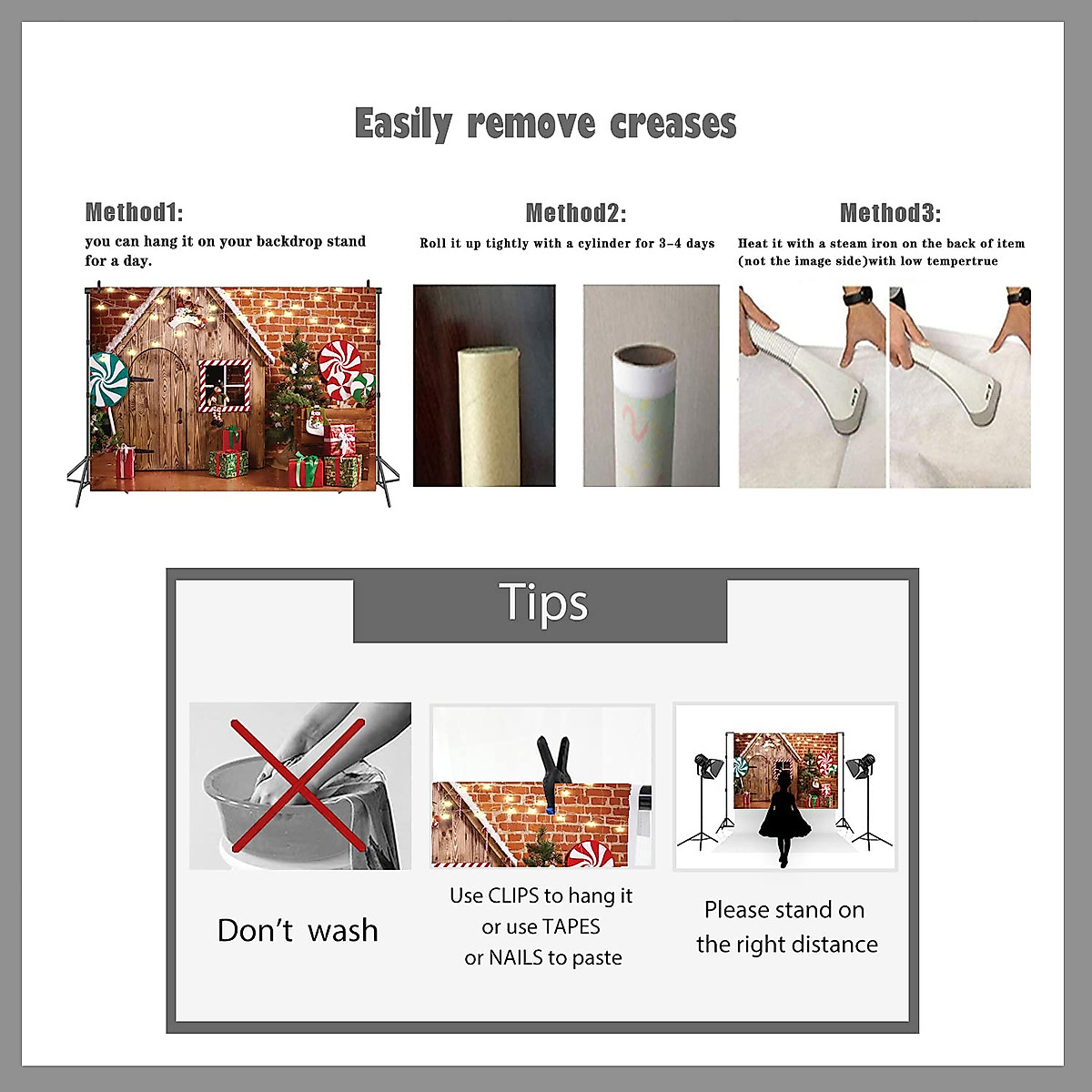 Easily remove creases

Method1:
you can hang it on your backdrop stand for a day.

Method2:
Roll it up tightly with a cylinder for 3-4 days

Method3:
Heat it with a steam iron on the back of item (not the image side)with low tempertrue

Tips

Don't wash

Use CLIPS to hang it or use TAPES or NAILS to paste

Please stand on the right distance