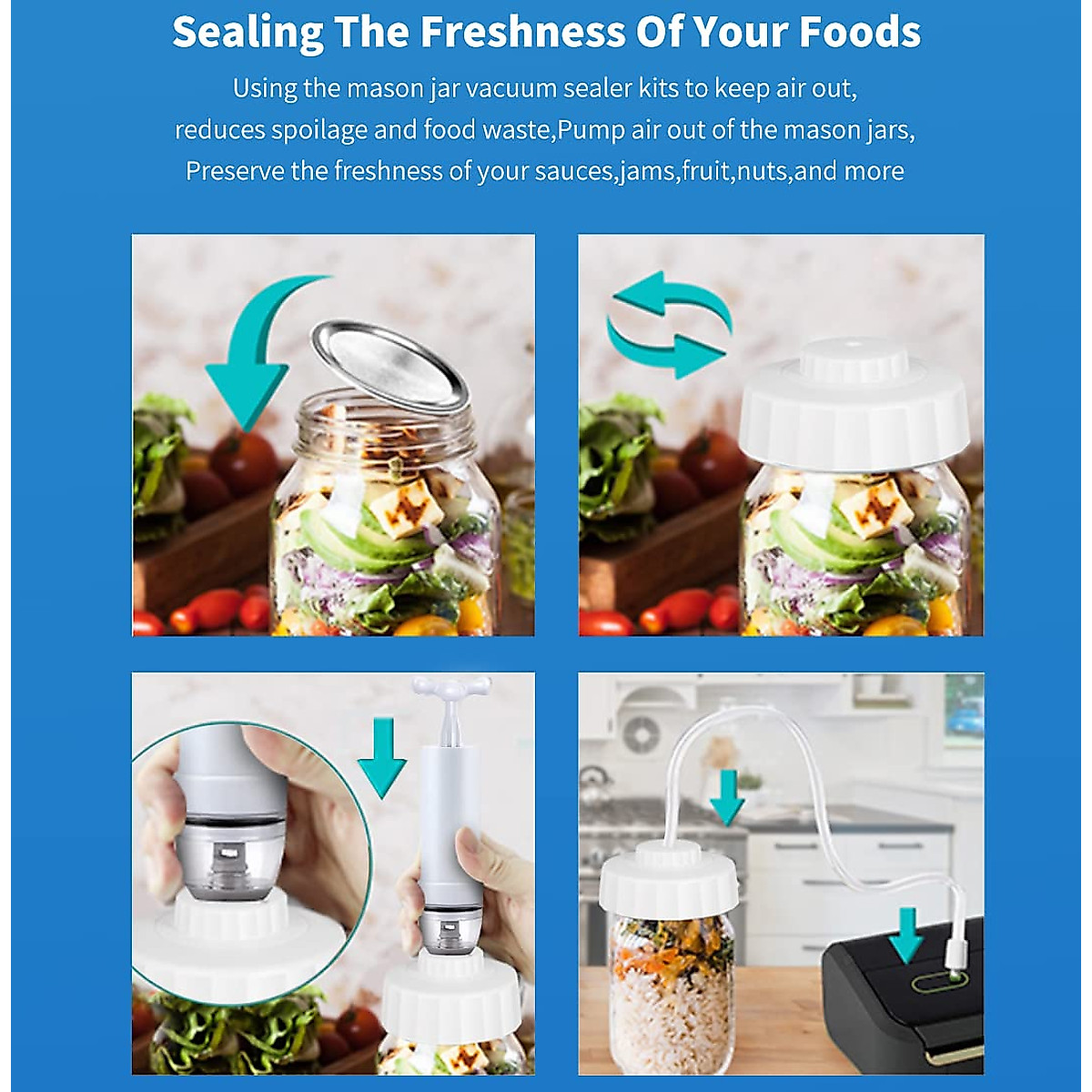 Sealing The Freshness Of Your Foods

Using the mason jar vacuum sealer kits to keep air out, reduces spoilage and food waste,Pump air out of the mason jars, Preserve the freshness of your sauces,jams,fruit,nuts,and more