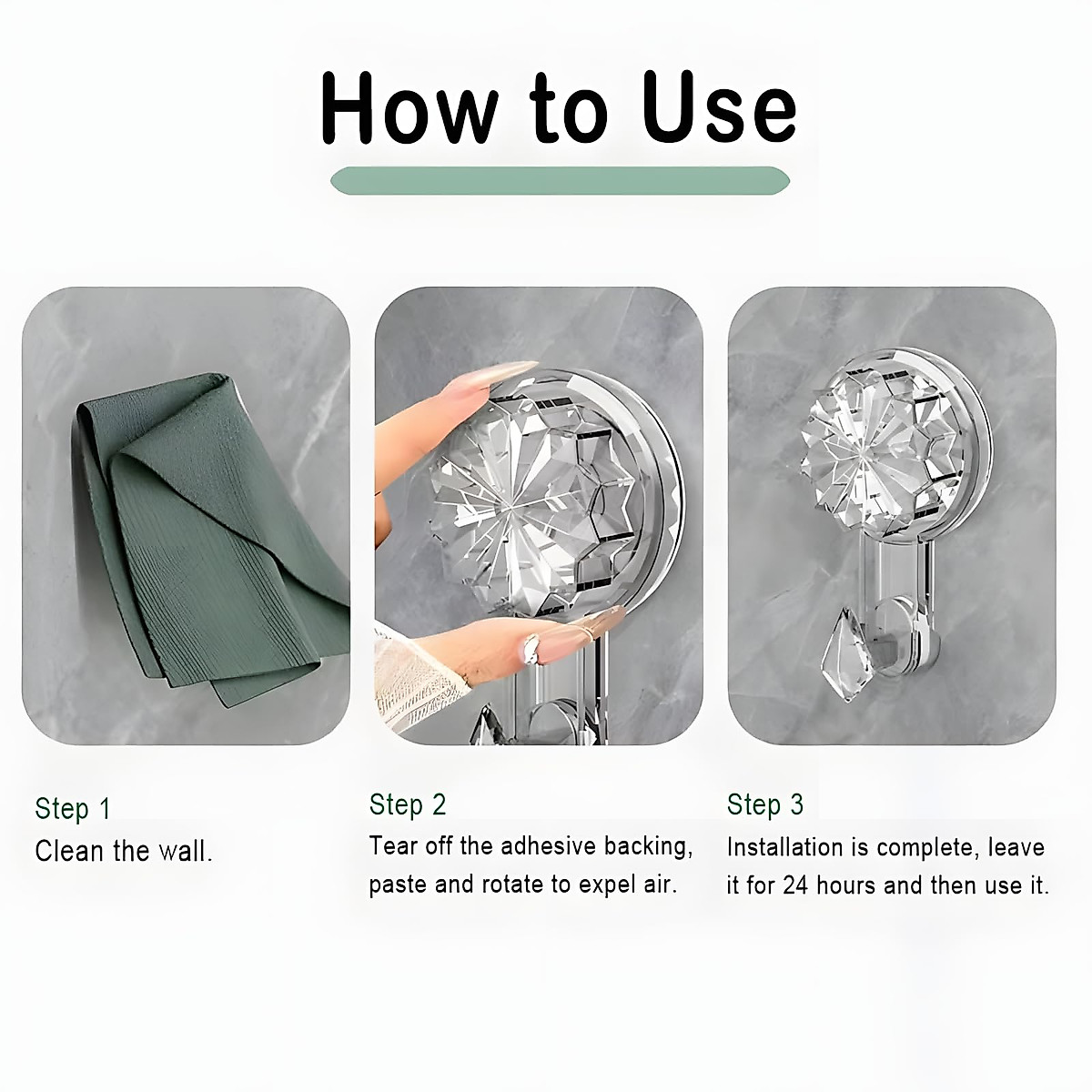 How to Use

Step 1
Clean the wall.

Step 2
Tear off the adhesive backing, paste and rotate to expel air.

Step 3
Installation is complete, leave it for 24 hours and then use it.