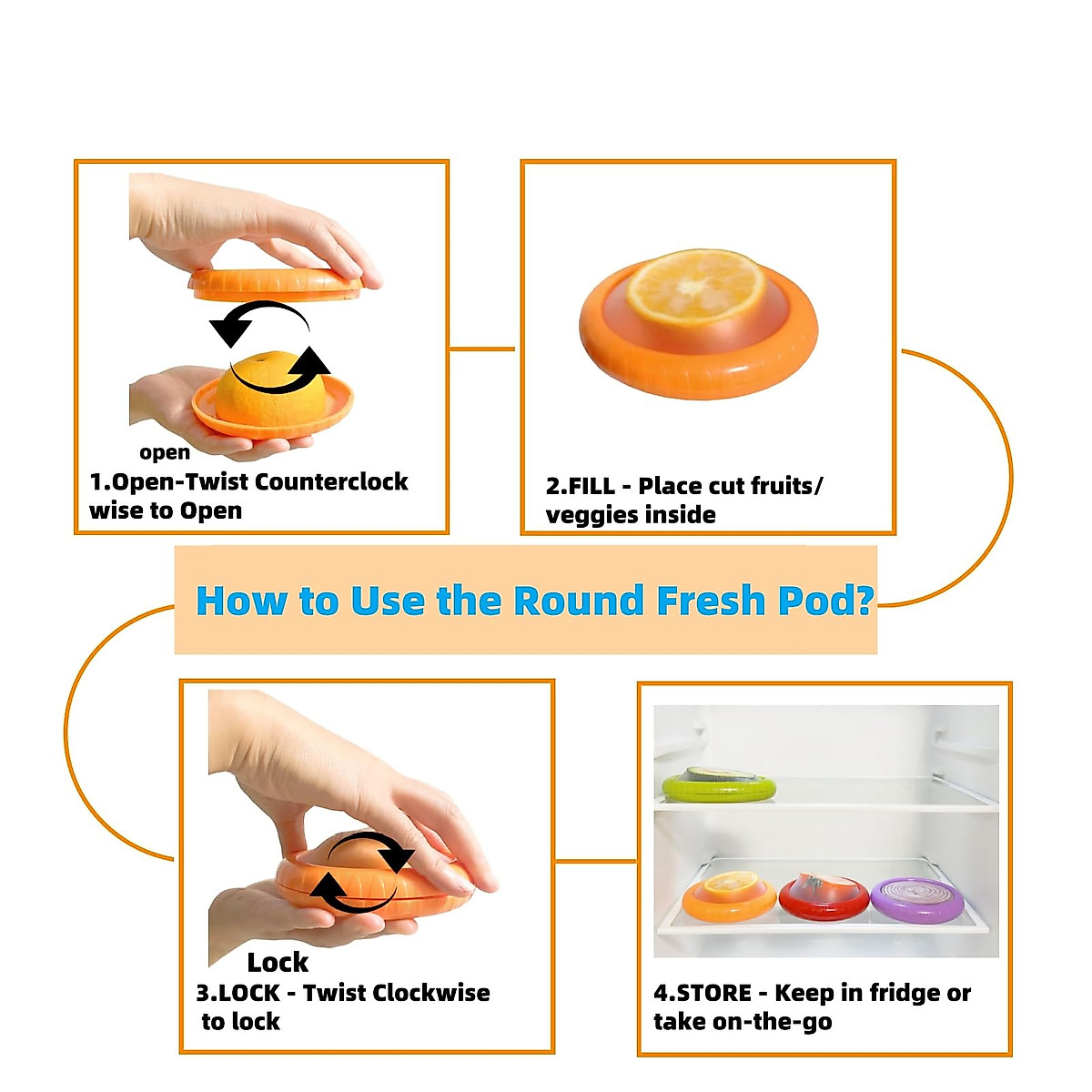 open
1.Open-Twist Counterclock wise to Open

2.FILL - Place cut fruits/ veggies inside

How to Use the Round Fresh Pod?

Lock
3.LOCK - Twist Clockwise to lock

4.STORE - Keep in fridge or take on-the-go