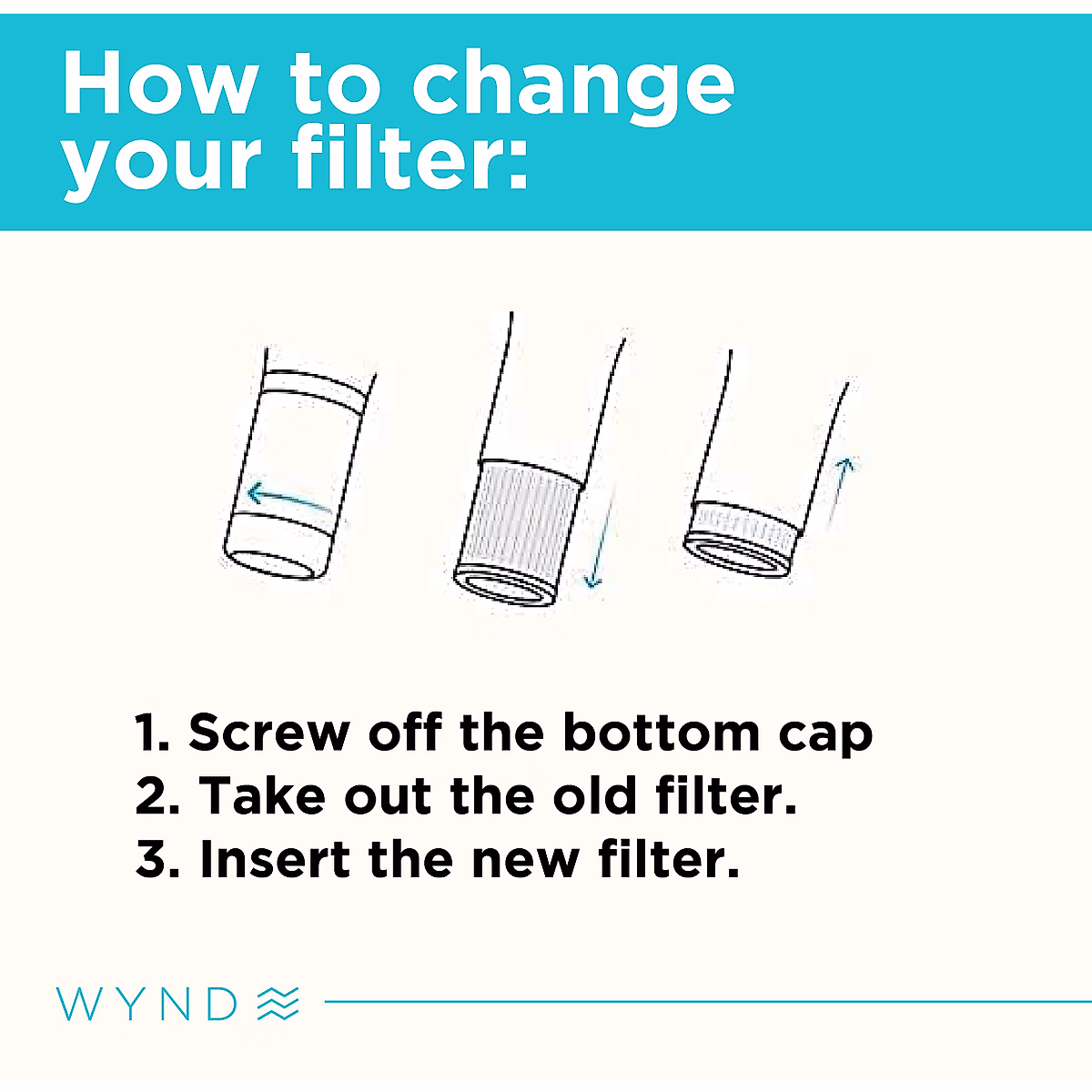 How to change your filter:

1. Screw off the bottom cap
2. Take out the old filter.
3. Insert the new filter.

WYND