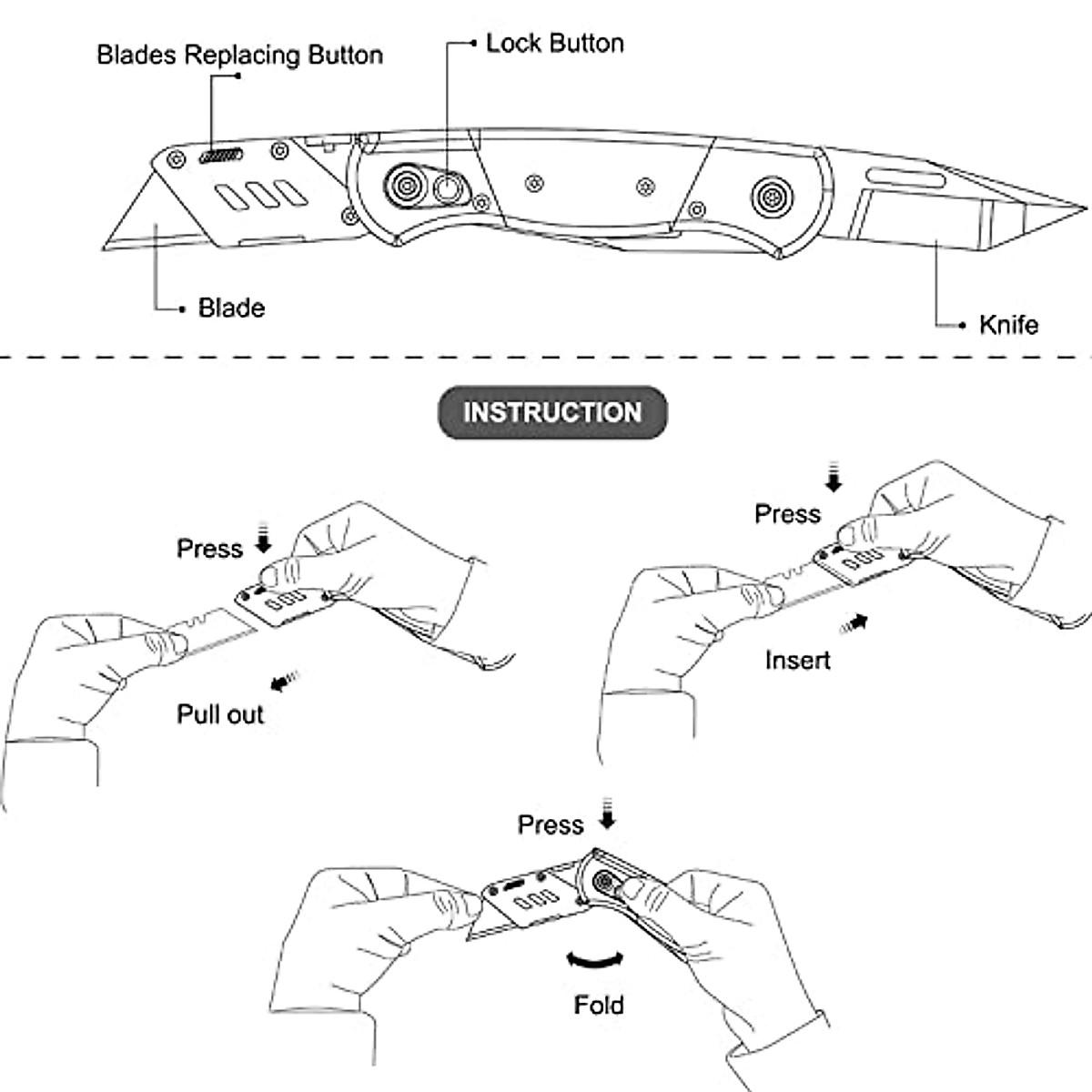 Blades Replacing Button

Lock Button

Blade

Knife

INSTRUCTION

Press

Pull out

Press

Insert

Press

Fold