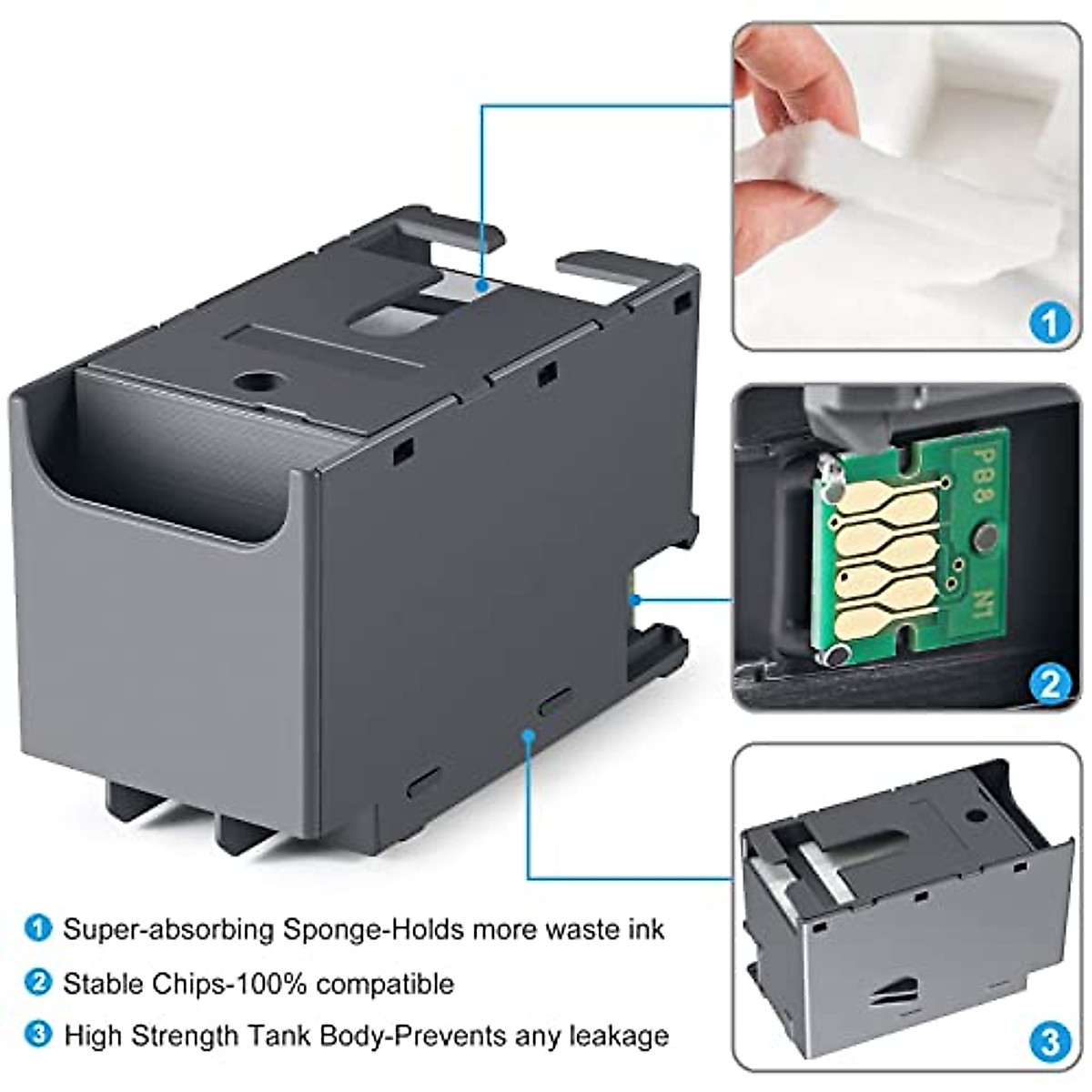 1

P88 N1

2

3

1 Super-absorbing Sponge-Holds more waste ink

2 Stable Chips-100% compatible

3 High Strength Tank Body-Prevents any leakage