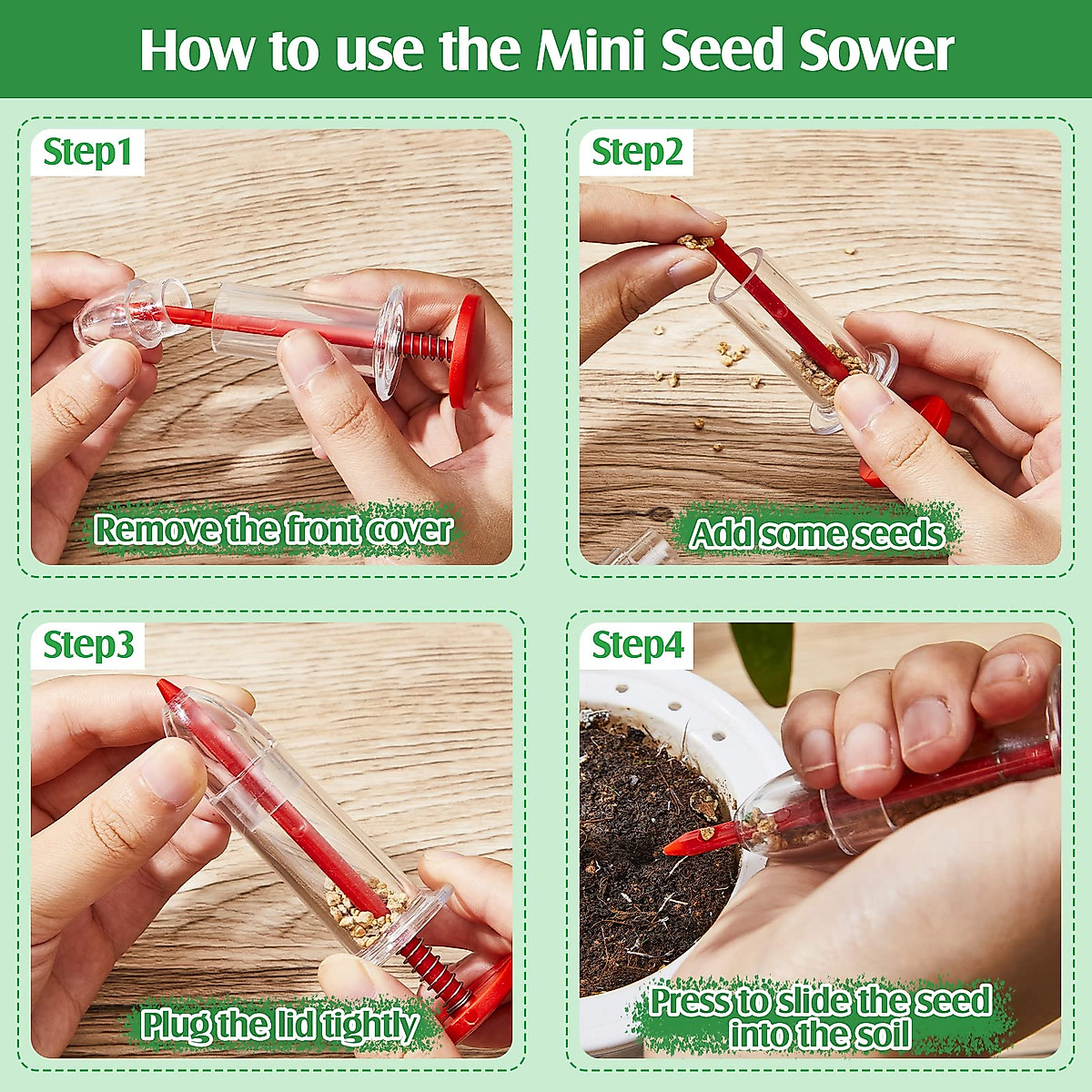 How to use the Mini Seed Sower

Step1

Remove the front cover

Step2

Add some seeds

Step3

Plug the lid tightly

Step4

Press to slide the seed into the soil