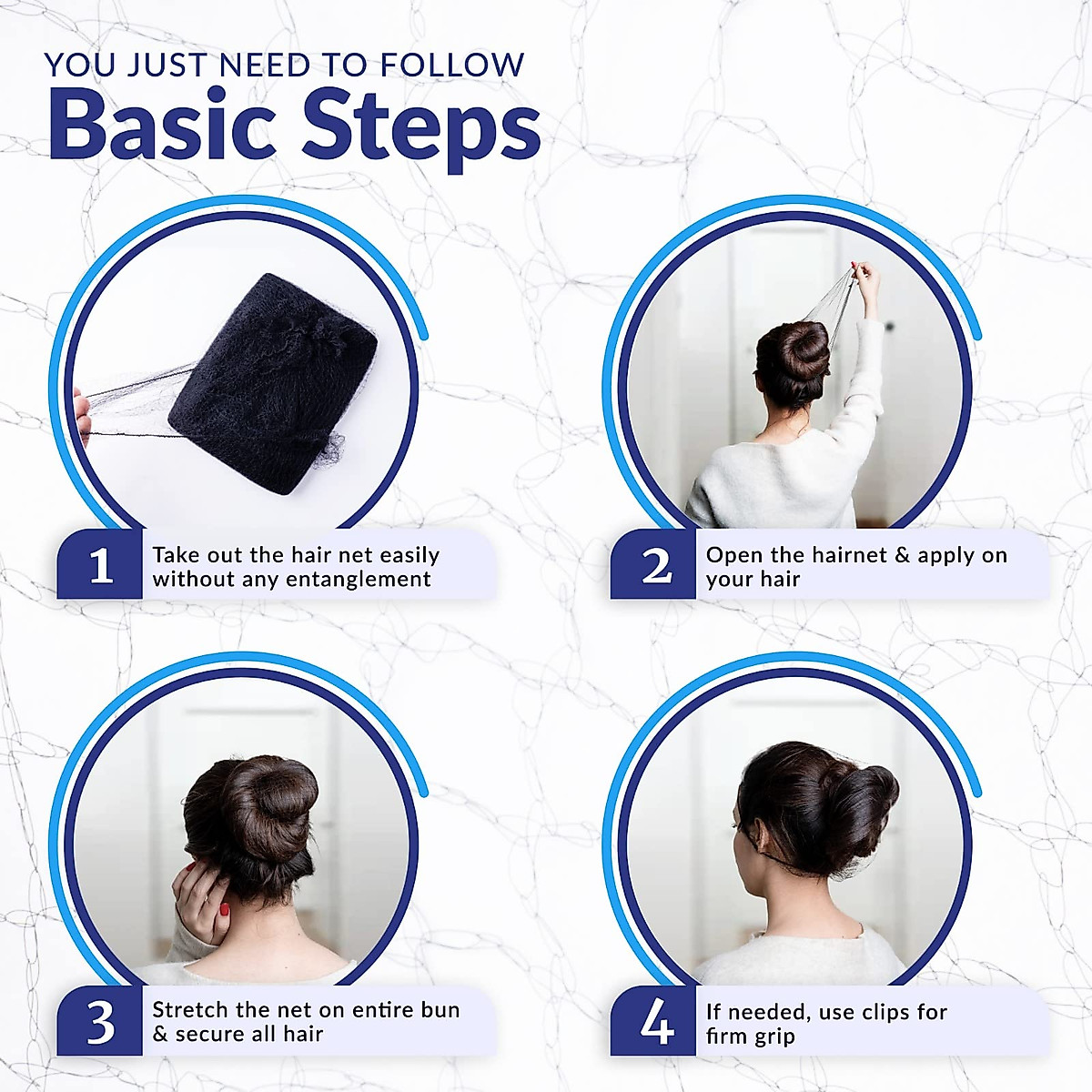 YOU JUST NEED TO FOLLOW
Basic Steps

1 Take out the hair net easily without any entanglement

2 Open the hairnet & apply on your hair

3 Stretch the net on entire bun & secure all hair

4 If needed, use clips for firm grip