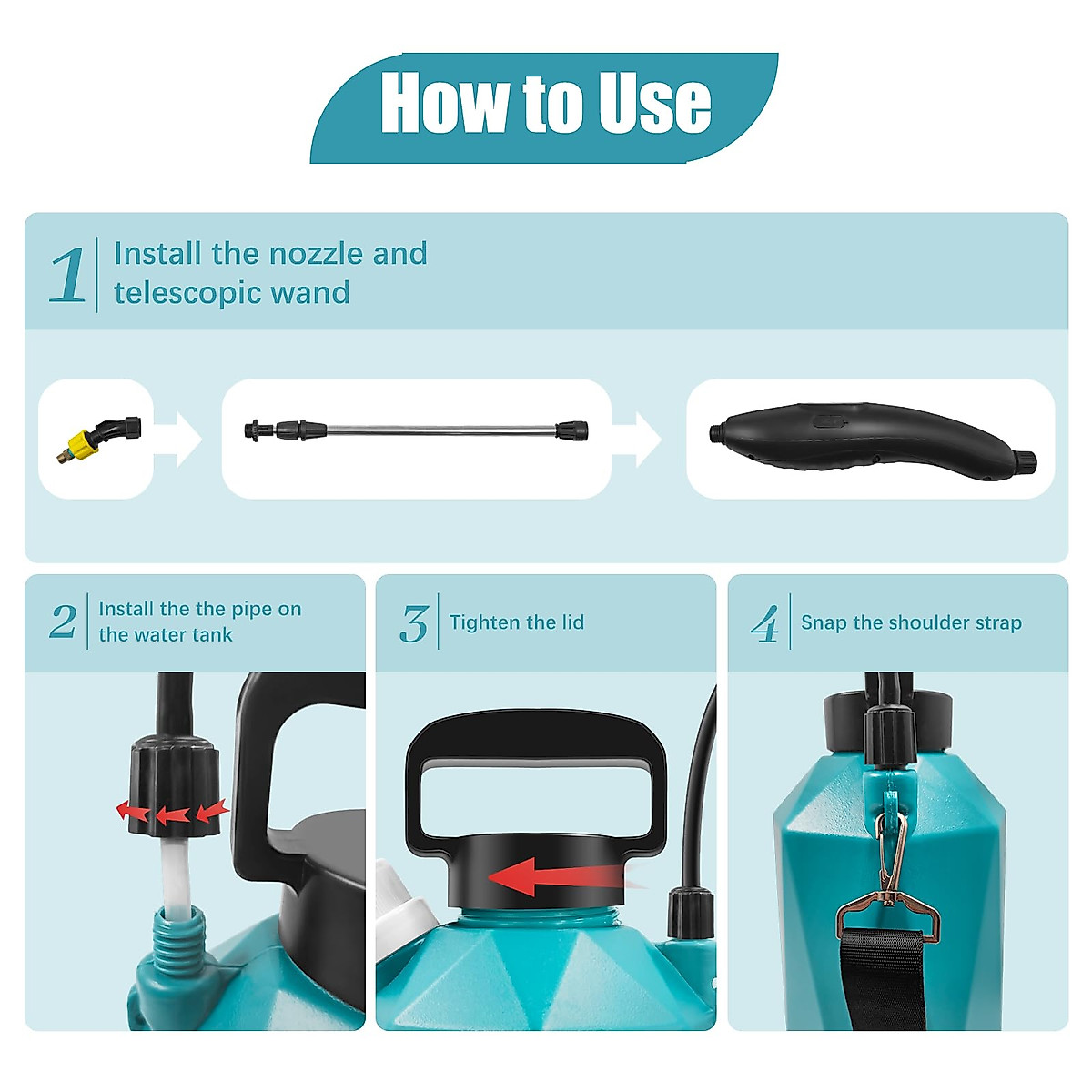 How to Use

1 Install the nozzle and telescopic wand

2 Install the the pipe on the water tank

3 Tighten the lid

4 Snap the shoulder strap