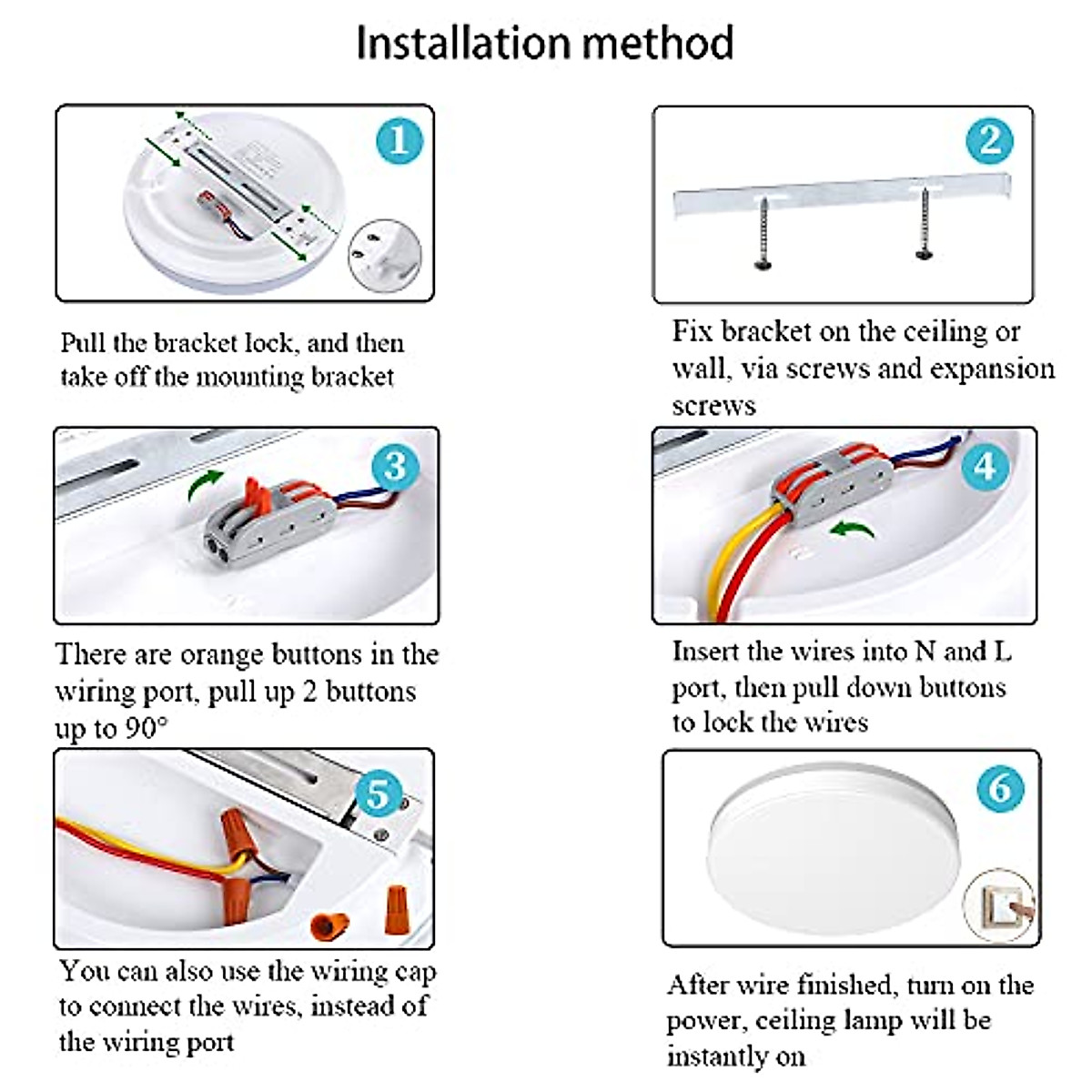 Installation method

1

Pull the bracket lock, and then take off the mounting bracket

2

Fix bracket on the ceiling or wall, via screws and expansion screws

3

There are orange buttons in the wiring port, pull up 2 buttons up to 90°

4

Insert the wires into N and L port, then pull down buttons to lock the wires

5

You can also use the wiring cap to connect the wires, instead of the wiring port

6

After wire finished, turn on the power, ceiling lamp will be instantly on