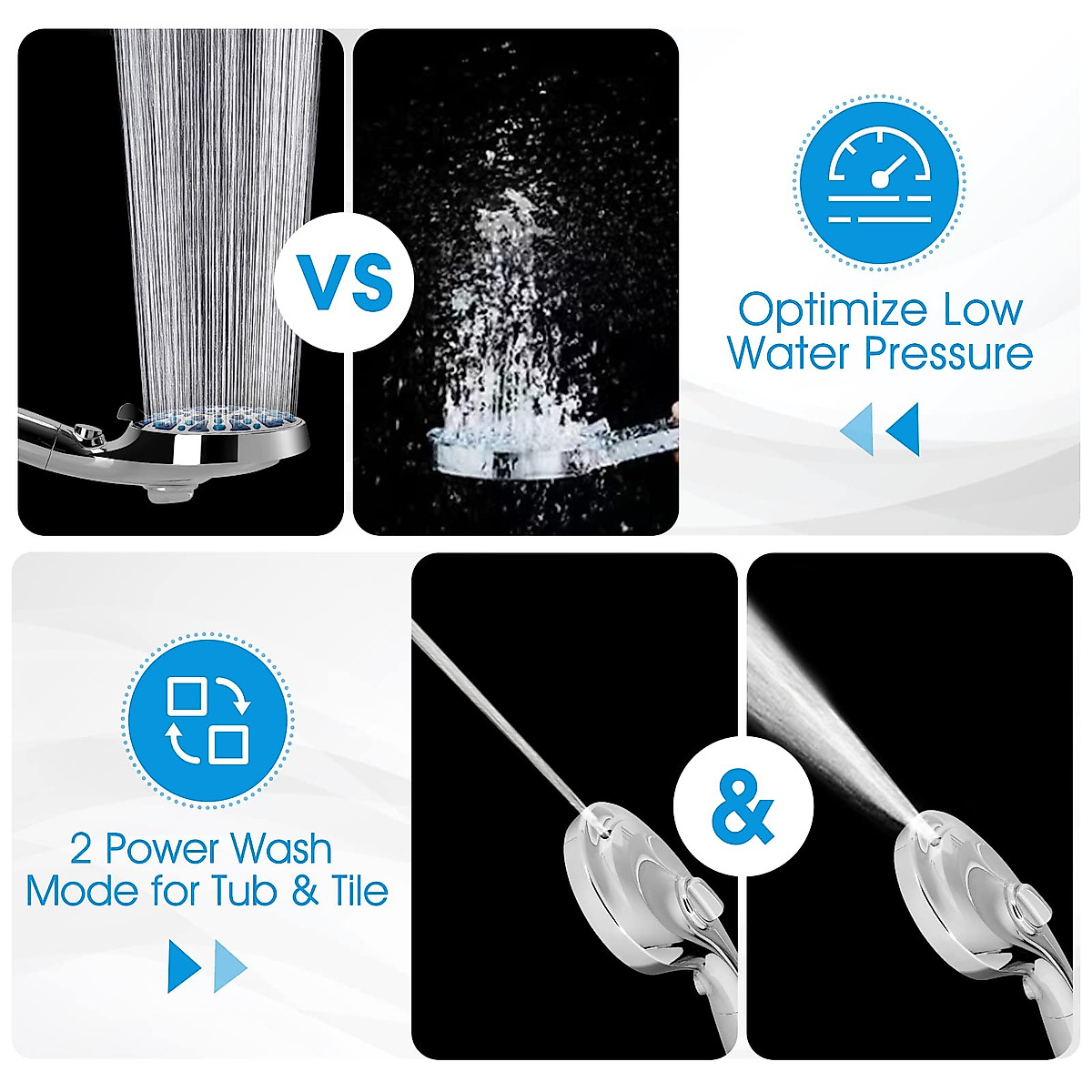 VS

Optimize Low Water Pressure

2 Power Wash Mode for Tub & Tile

&