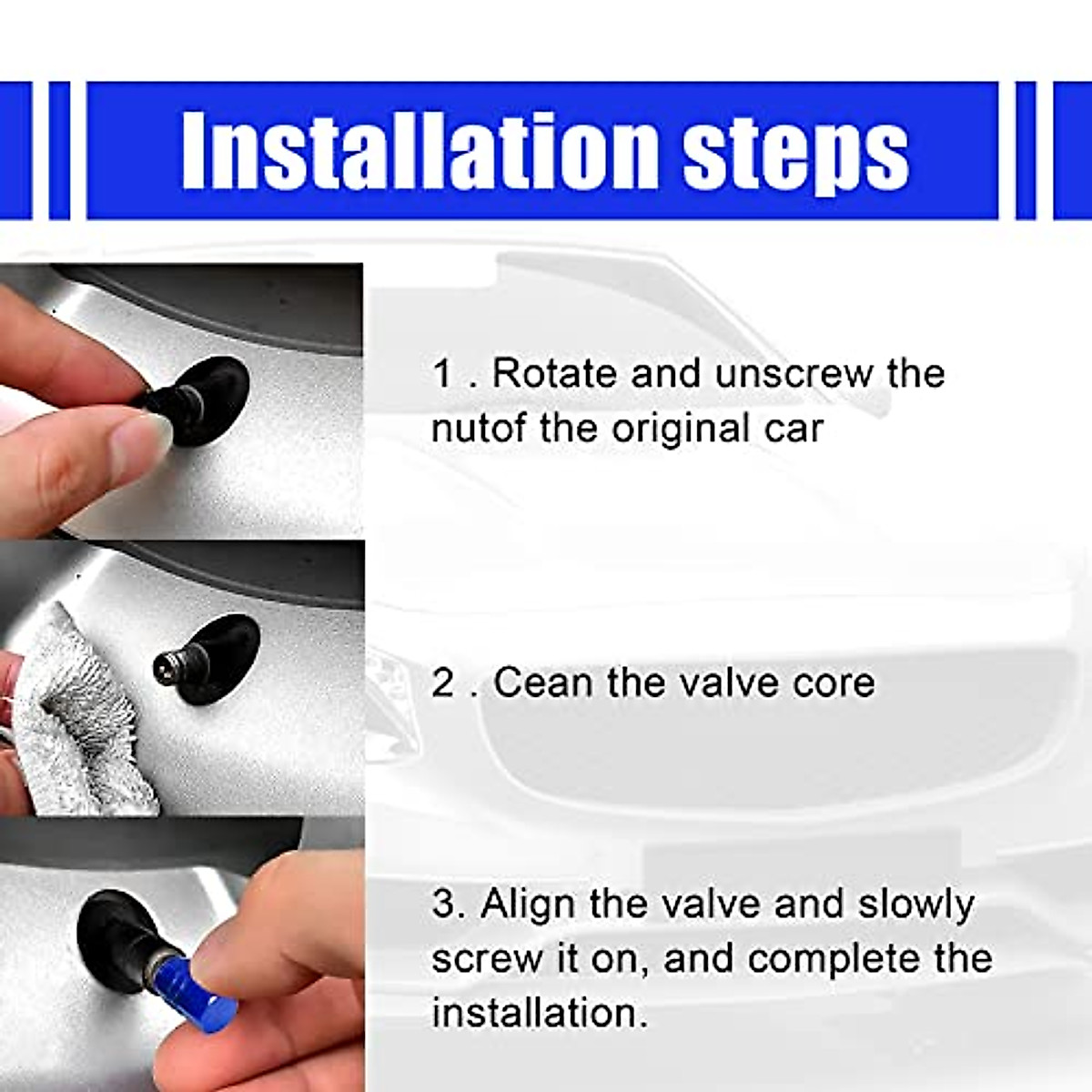 Installation steps

1 . Rotate and unscrew the nutof the original car

2 . Cean the valve core

3. Align the valve and slowly screw it on, and complete the installation.