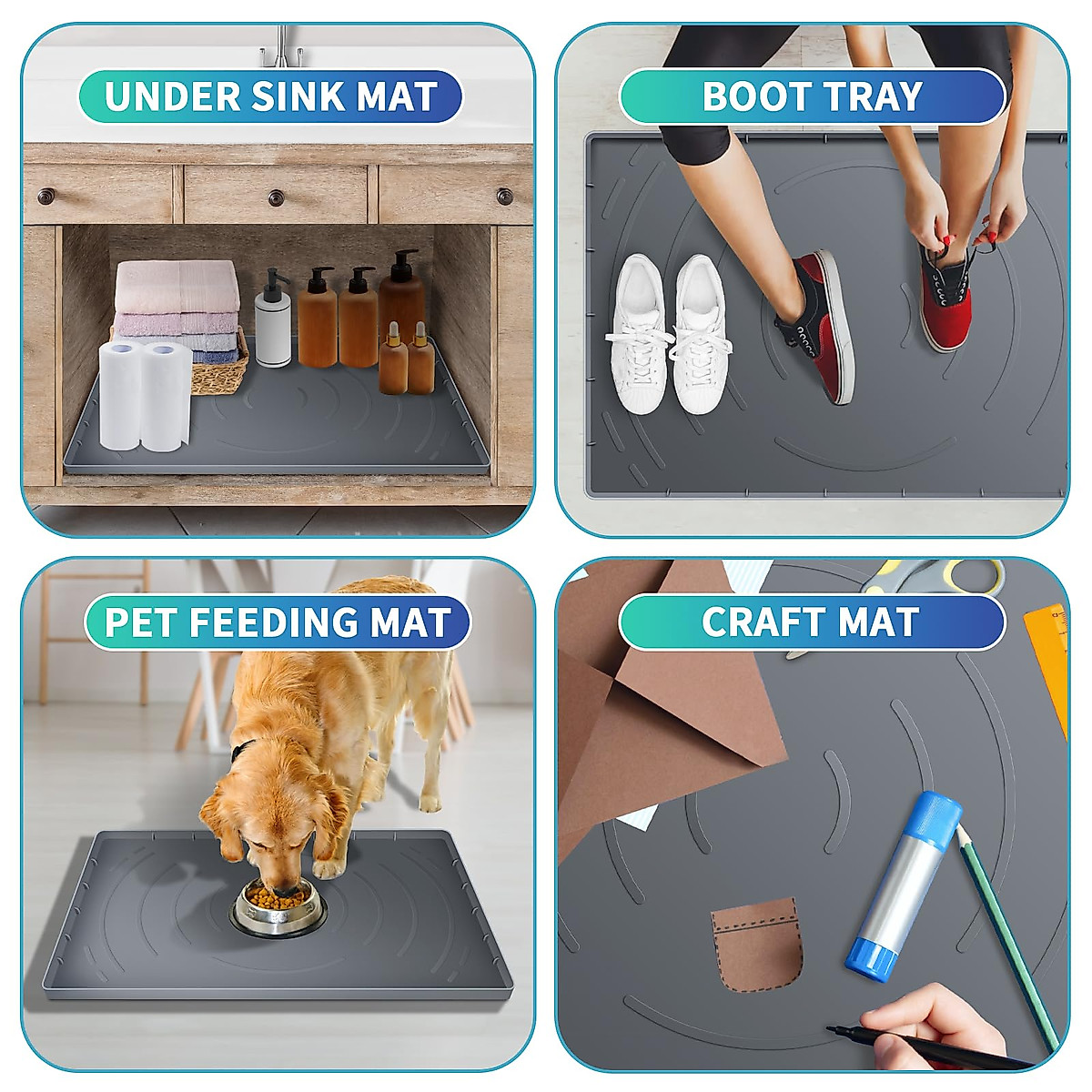 UNDER SINK MAT

BOOT TRAY

PET FEEDING MAT

CRAFT MAT