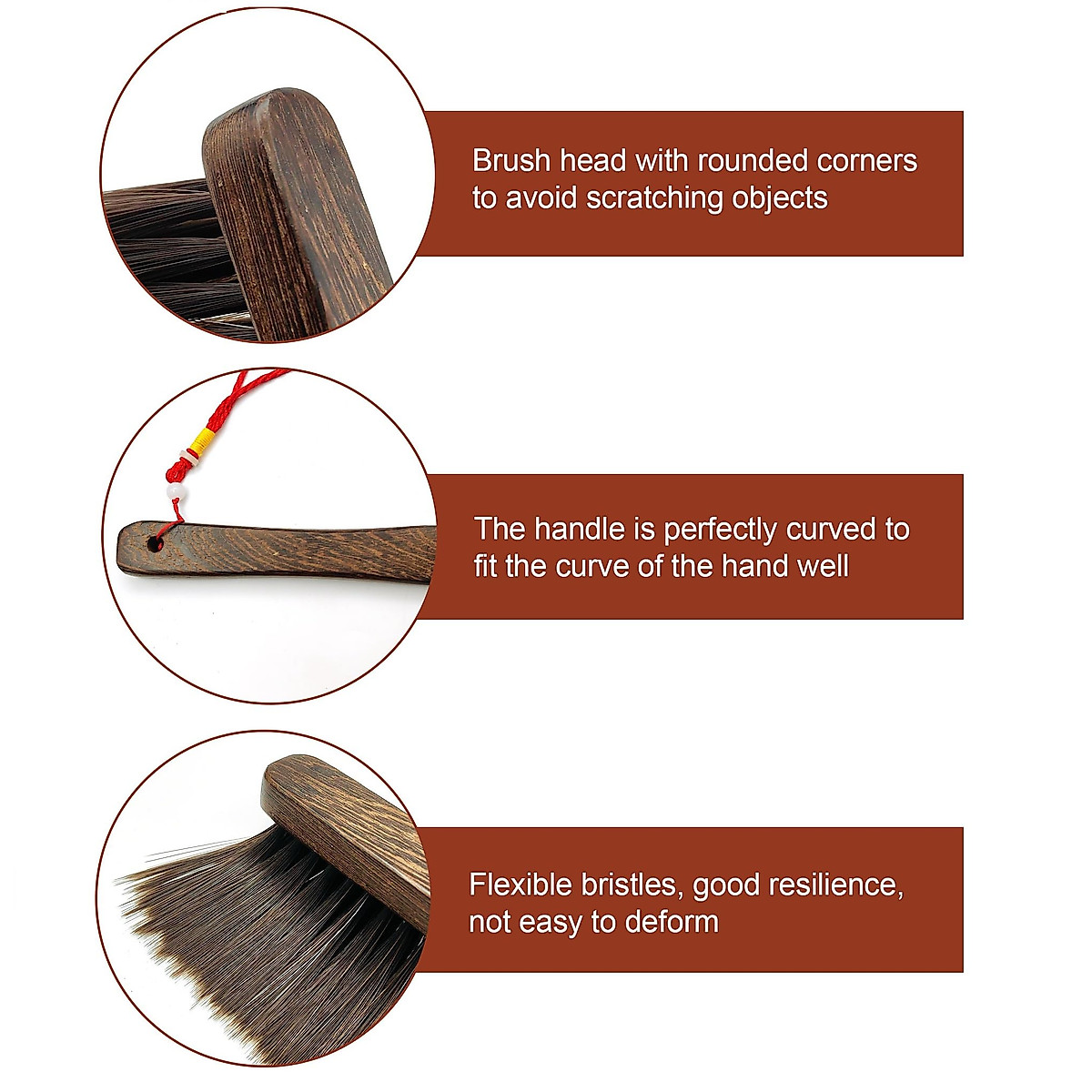 Brush head with rounded corners to avoid scratching objects

The handle is perfectly curved to fit the curve of the hand well

Flexible bristles, good resilience, not easy to deform