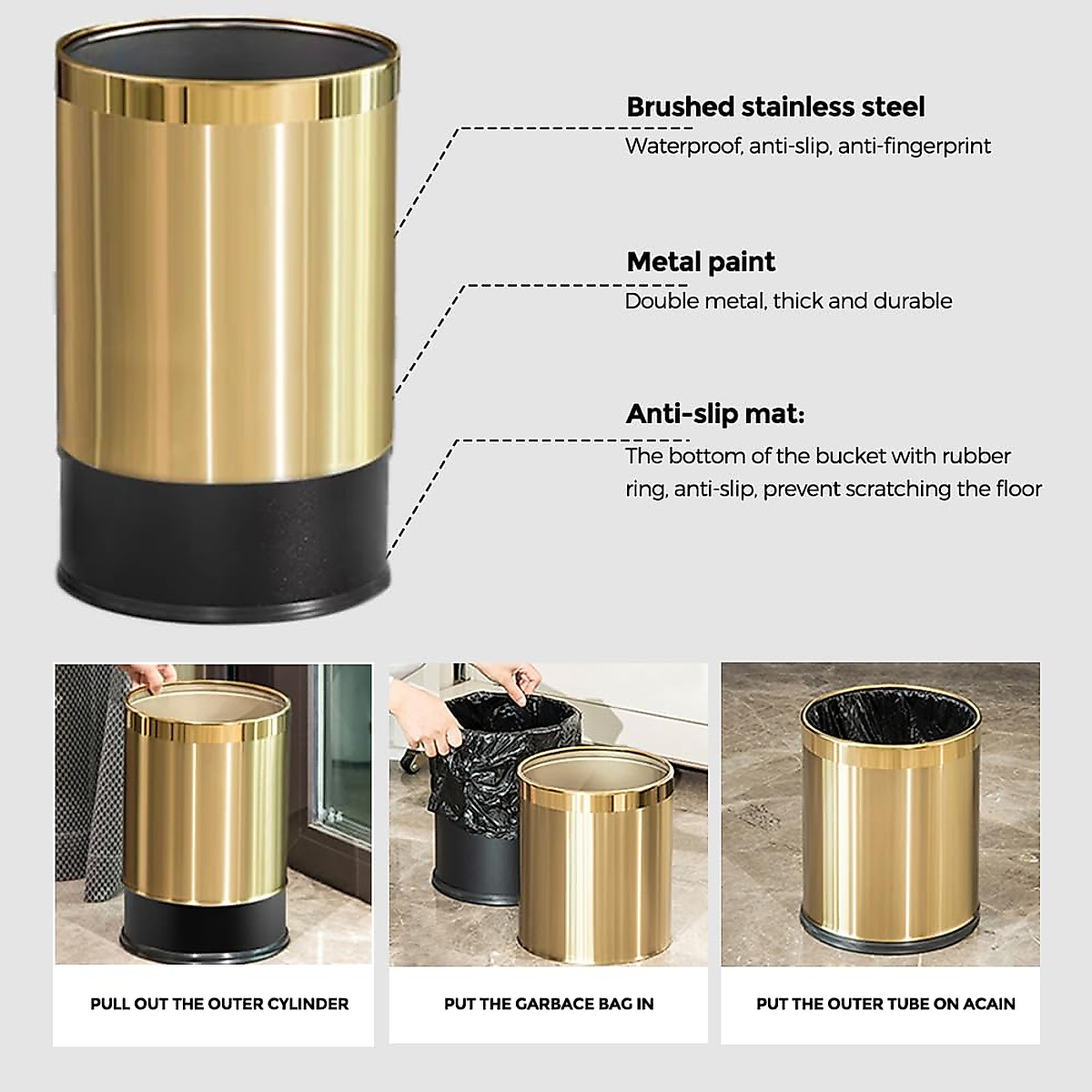 Brushed stainless steel
Waterproof, anti-slip, anti-fingerprint

Metal paint
Double metal, thick and durable

Anti-slip mat:
The bottom of the bucket with rubber ring, anti-slip, prevent scratching the floor

PULL OUT THE OUTER CYLINDER

PUT THE GARBACE BAG IN

PUT THE OUTER TUBE ON ACAIN