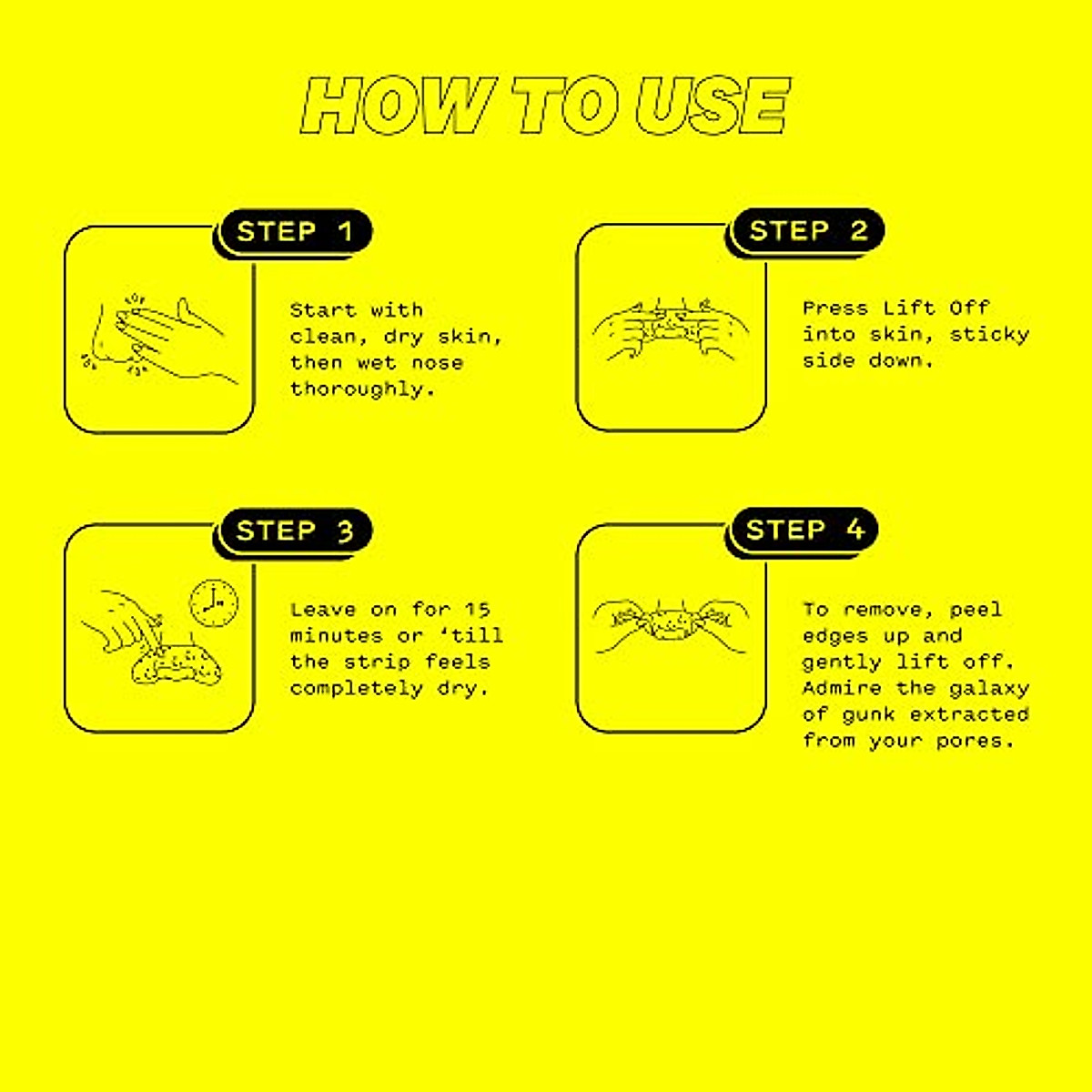 HOW TO USE

STEP 1

Start with clean, dry skin, then wet nose thoroughly.

STEP 2

Press Lift Off into skin, sticky side down.

STEP 3

Leave on for 15 minutes or 'till the strip feels completely dry.

STEP 4

To remove, peel edges up and gently lift off. Admire the galaxy of gunk extracted from your pores.