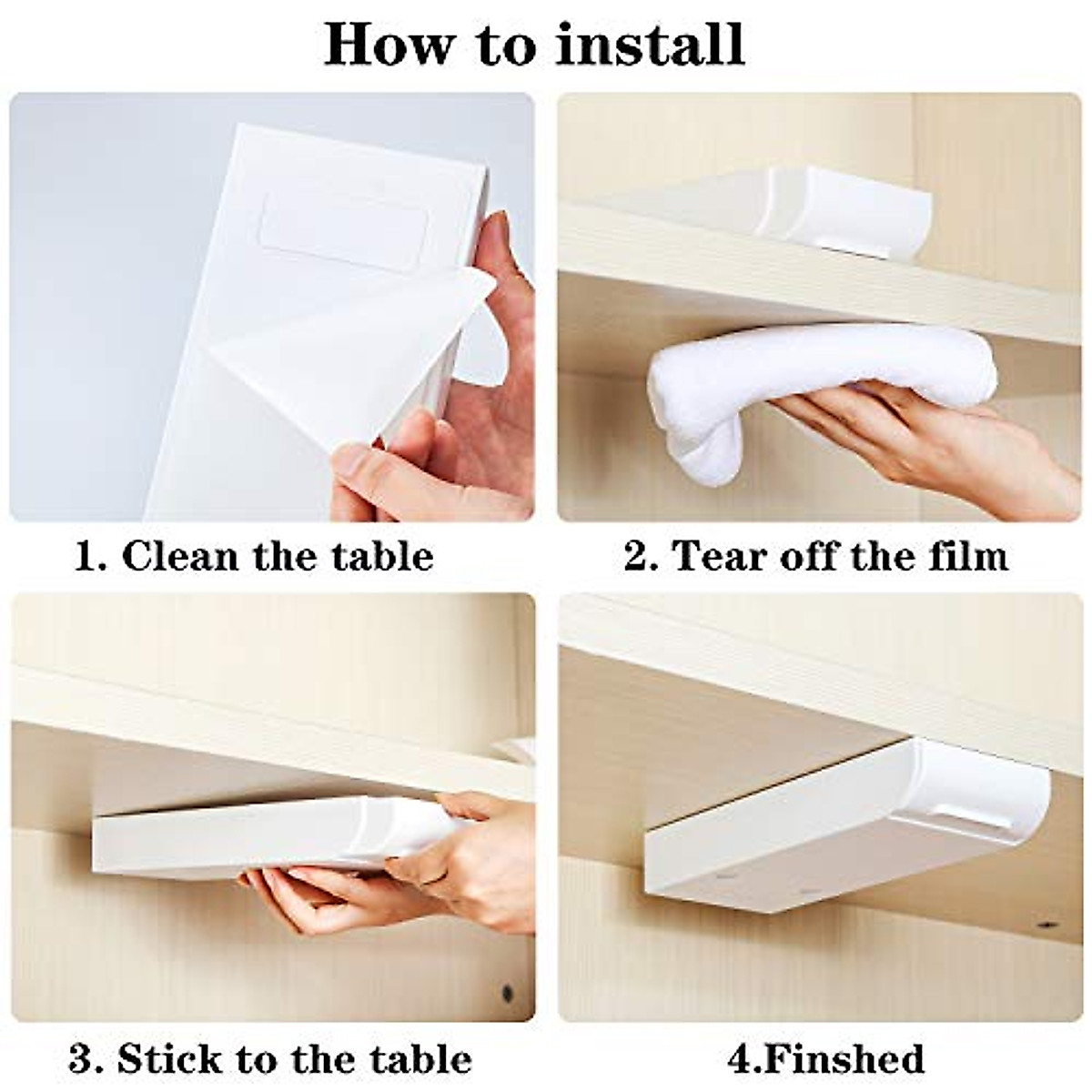 How to install

1. Clean the table

2. Tear off the film

3. Stick to the table

4.Finshed