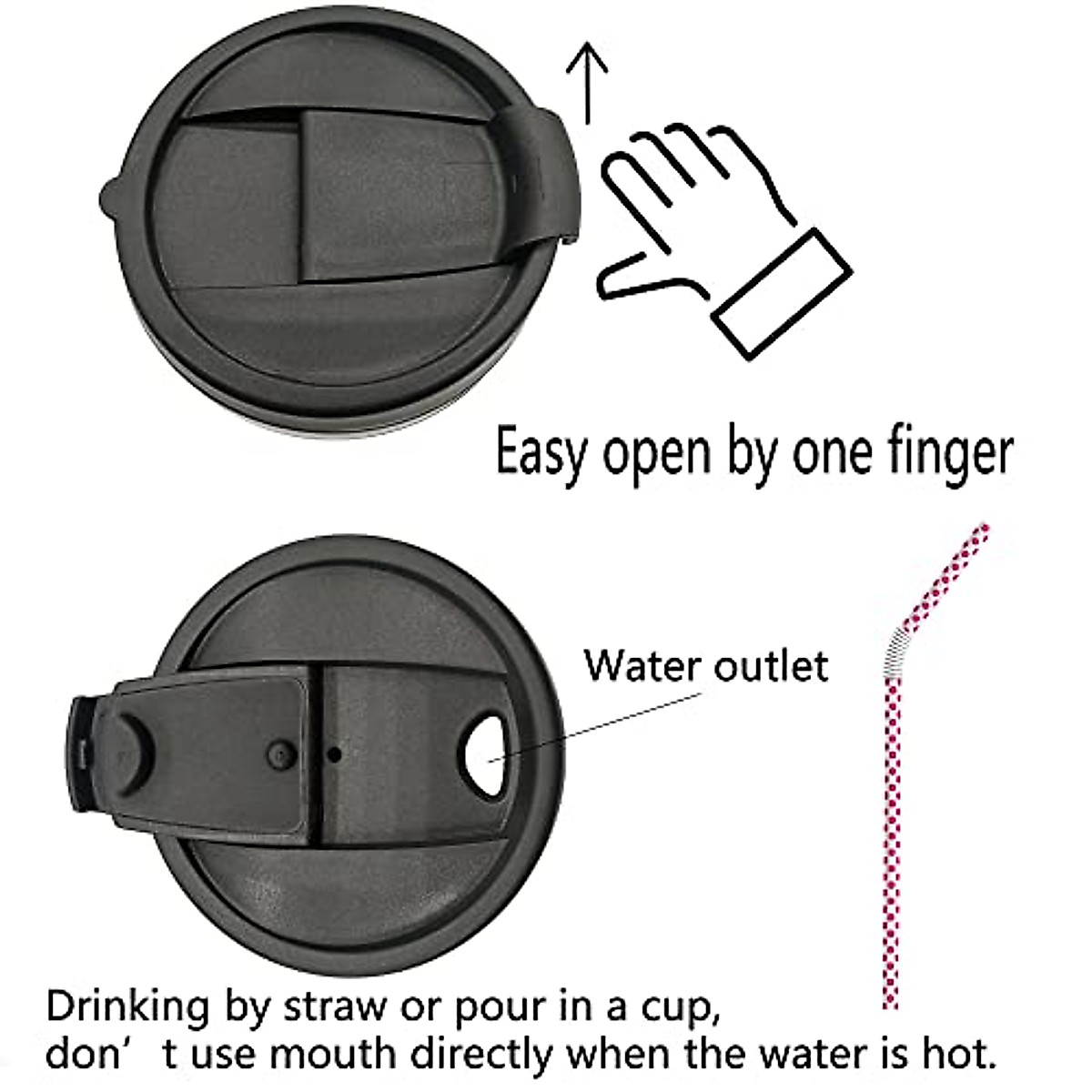 Easy open by one finger

Water outlet

Drinking by straw or pour in a cup, don’ t use mouth directly when the water is hot.