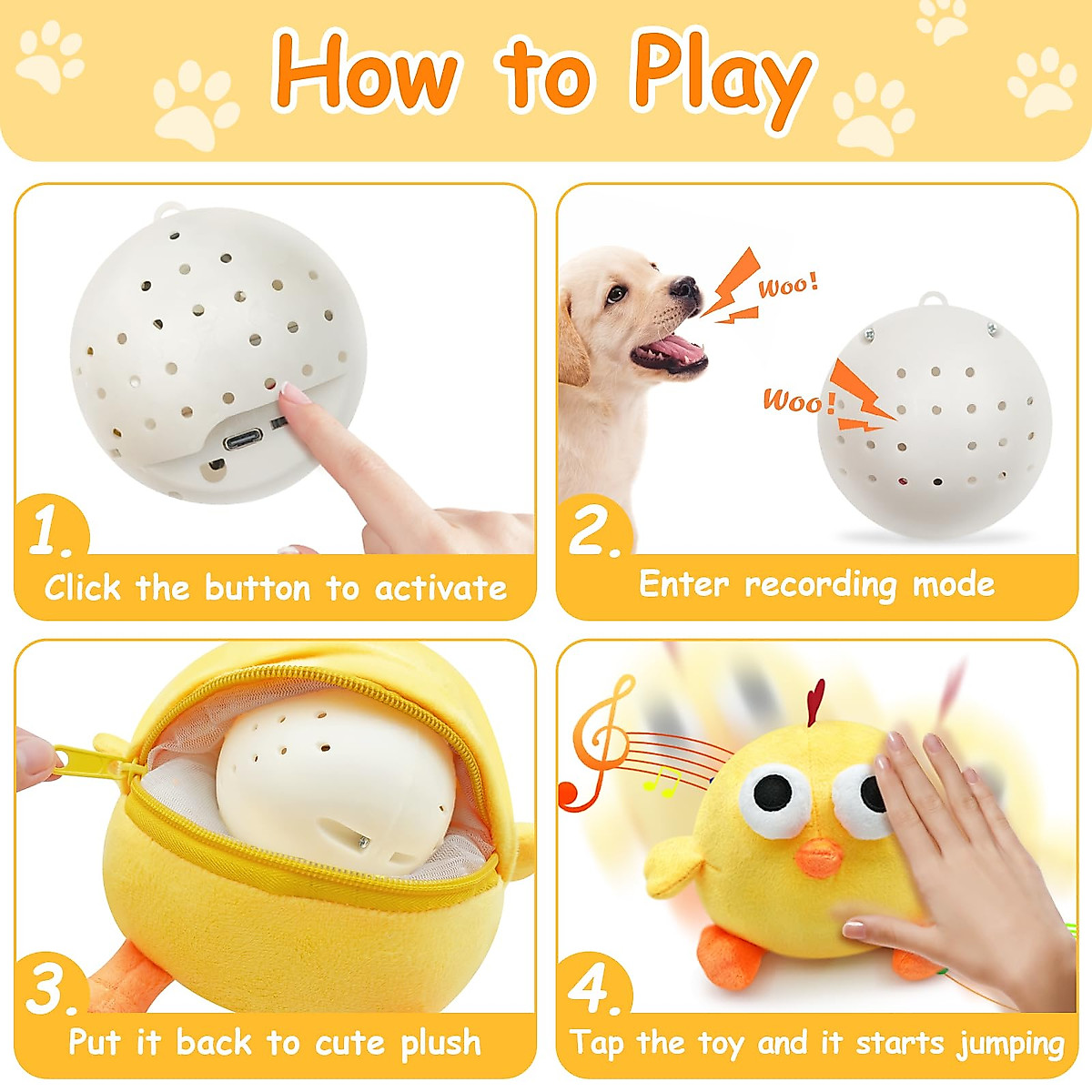 How to Play

1.
Click the button to activate

Woo!
Woo!
2.
Enter recording mode

3.
Put it back to cute plush

4.
Tap the toy and it starts jumping