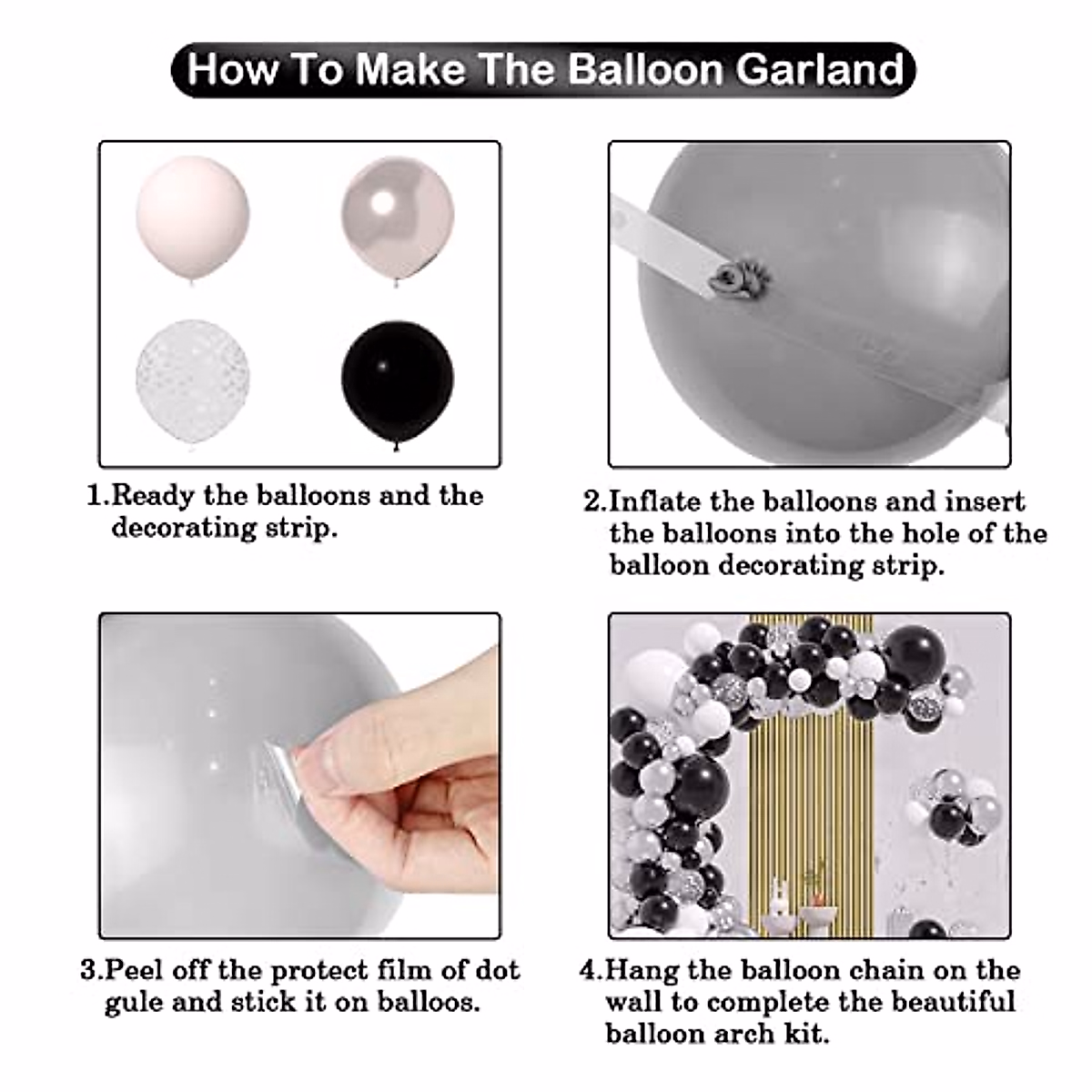 How To Make The Balloon Garland

1.Ready the balloons and the decorating strip.

2.Inflate the balloons and insert the balloons into the hole of the balloon decorating strip.

3.Peel off the protect film of dot gule and stick it on balloos.

4.Hang the balloon chain on the wall to complete the beautiful balloon arch kit.