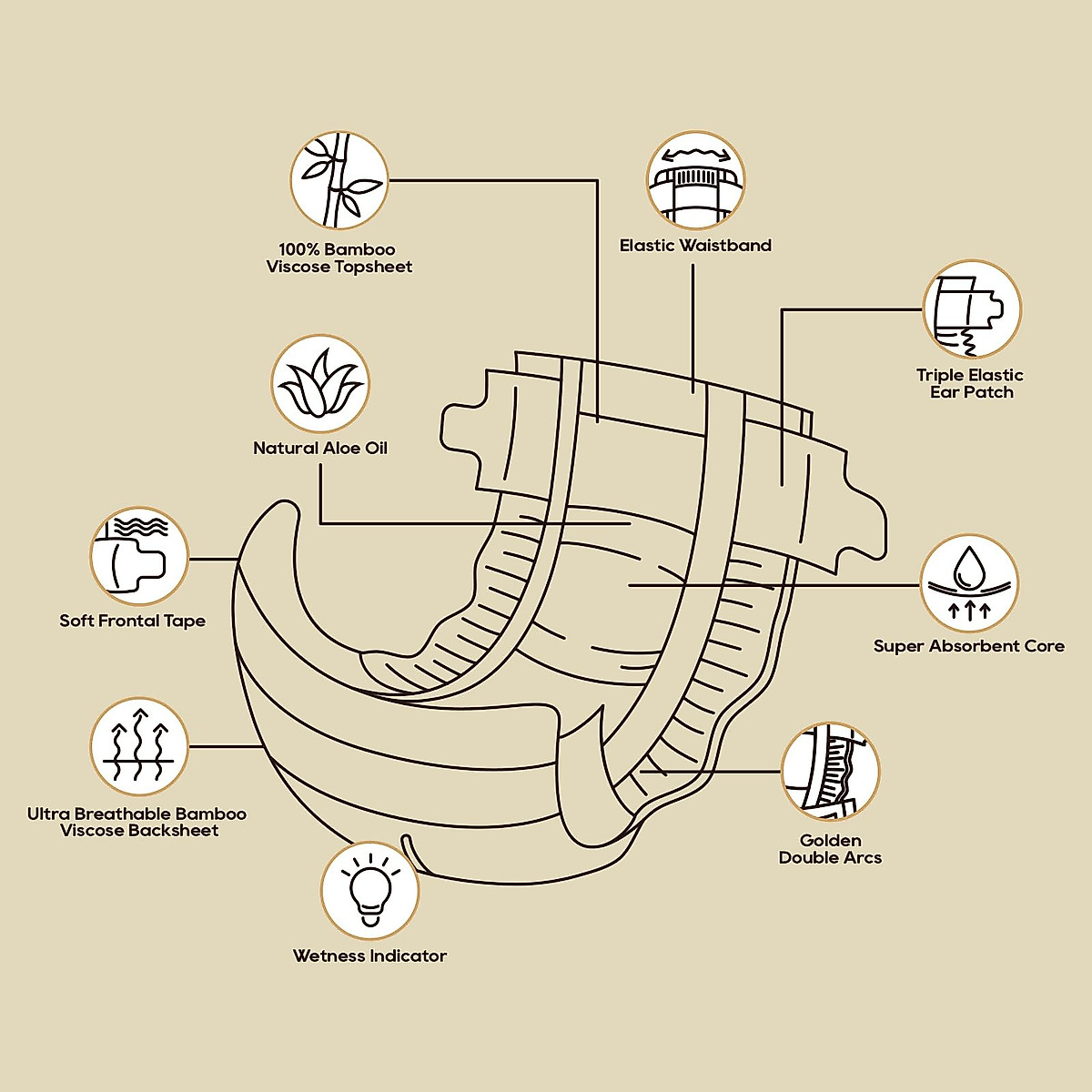 100% Bamboo Viscose Topsheet

Elastic Waistband

Triple Elastic Ear Patch

Natural Aloe Oil

Soft Frontal Tape

Super Absorbent Core

Ultra Breathable Bamboo Viscose Backsheet

Golden Double Arcs

Wetness Indicator