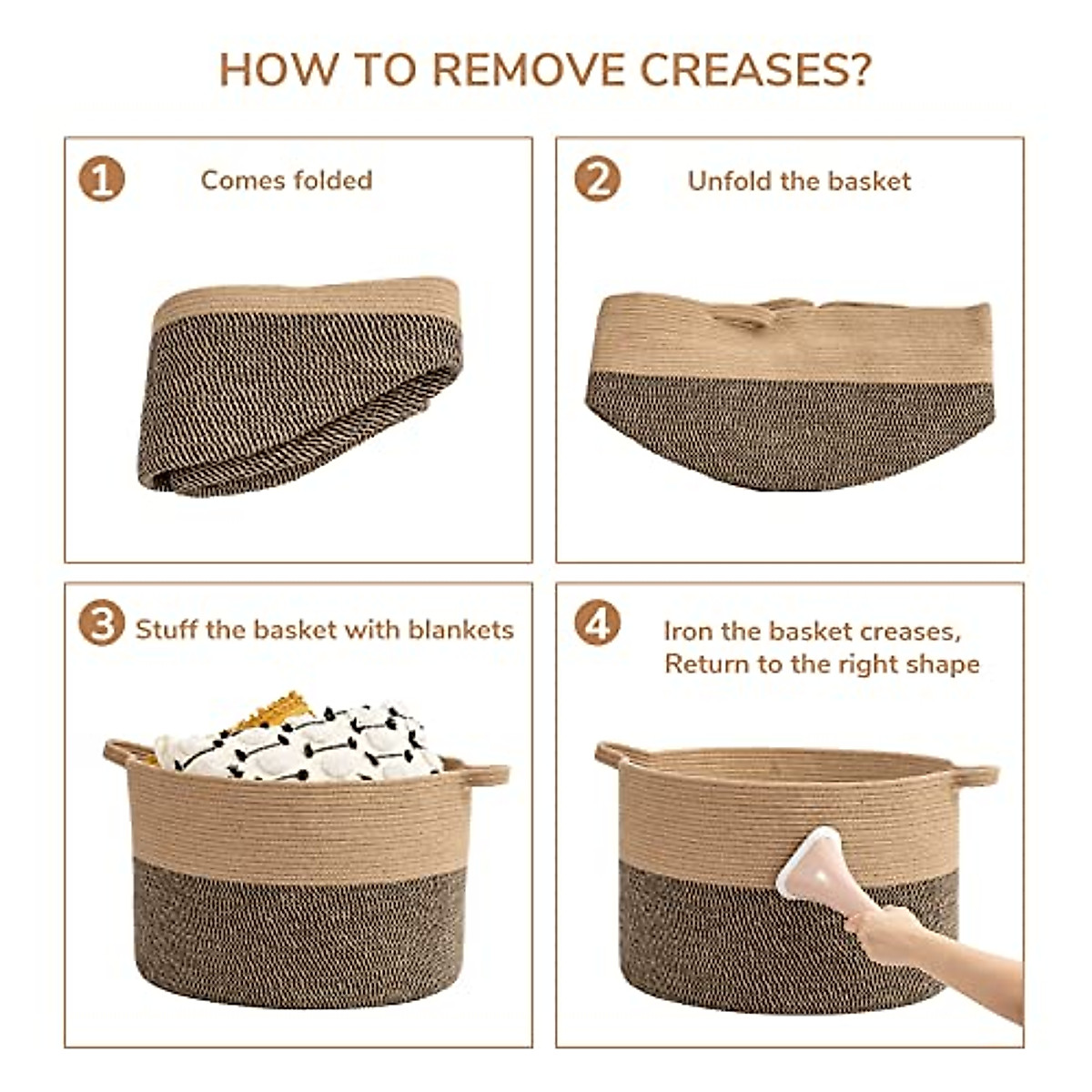 HOW TO REMOVE CREASES?

1 Comes folded

2 Unfold the basket

3 Stuff the basket with blankets

4 Iron the basket creases, Return to the right shape