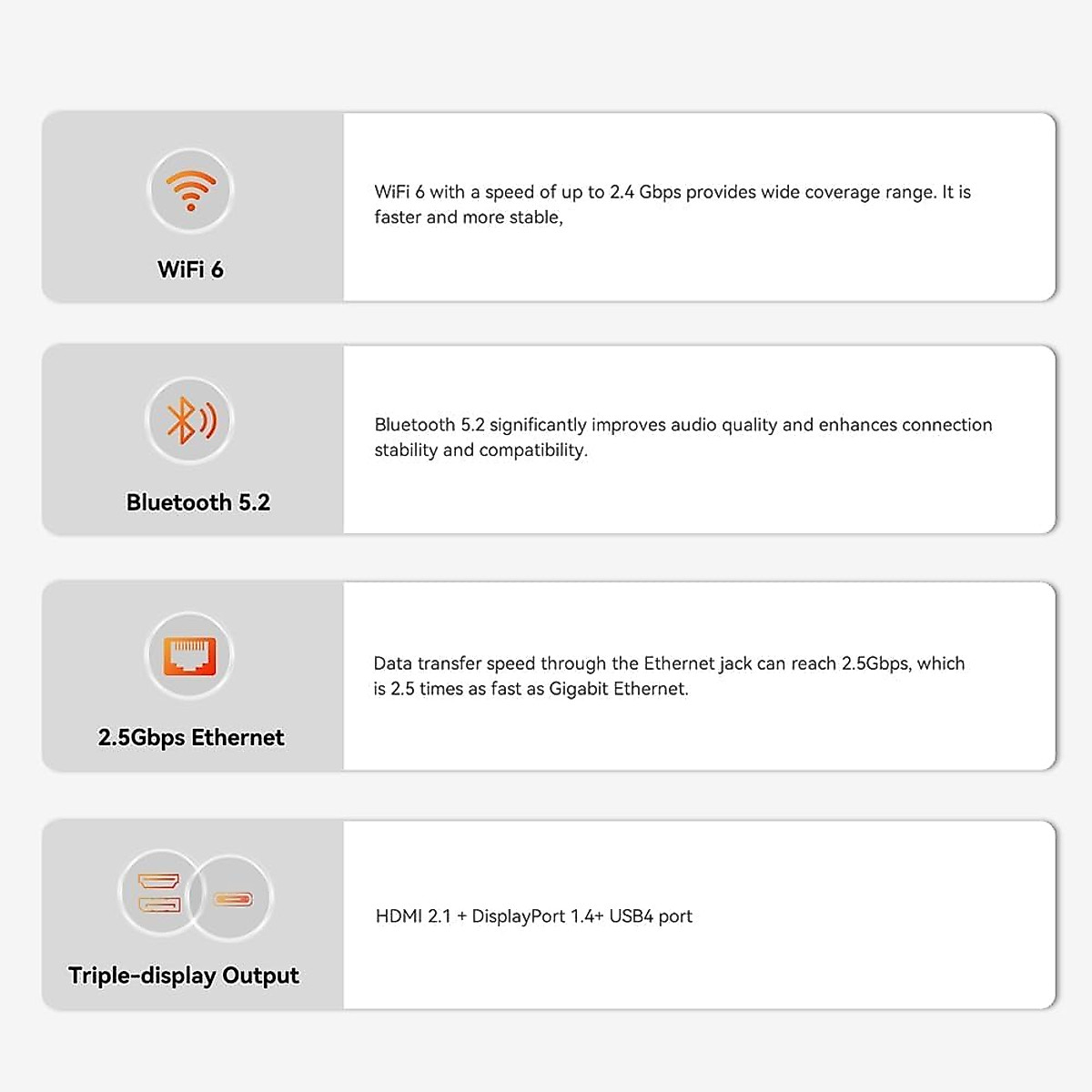 WiFi 6

WiFi 6 with a speed of up to 2.4 Gbps provides wide coverage range. It is faster and more stable,

Bluetooth 5.2

Bluetooth 5.2 significantly improves audio quality and enhances connection stability and compatibility.

2.5Gbps Ethernet

Data transfer speed through the Ethernet jack can reach 2.5Gbps, which is 2.5 times as fast as Gigabit Ethernet.

Triple-display Output

HDMI 2.1 + DisplayPort 1.4+ USB4 port