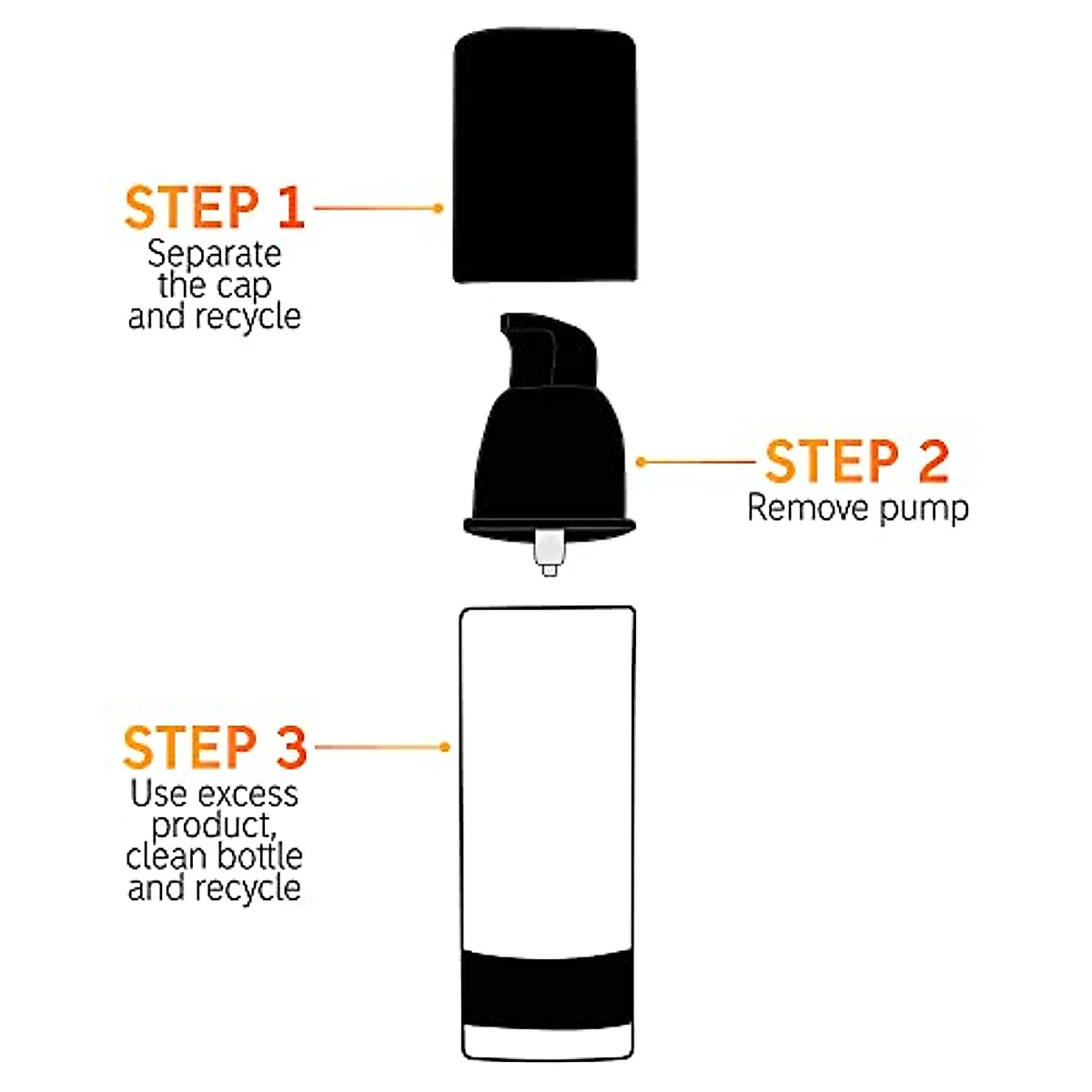 STEP 1
Separate the cap and recycle

STEP 2
Remove pump

STEP 3
Use excess product, clean bottle and recycle