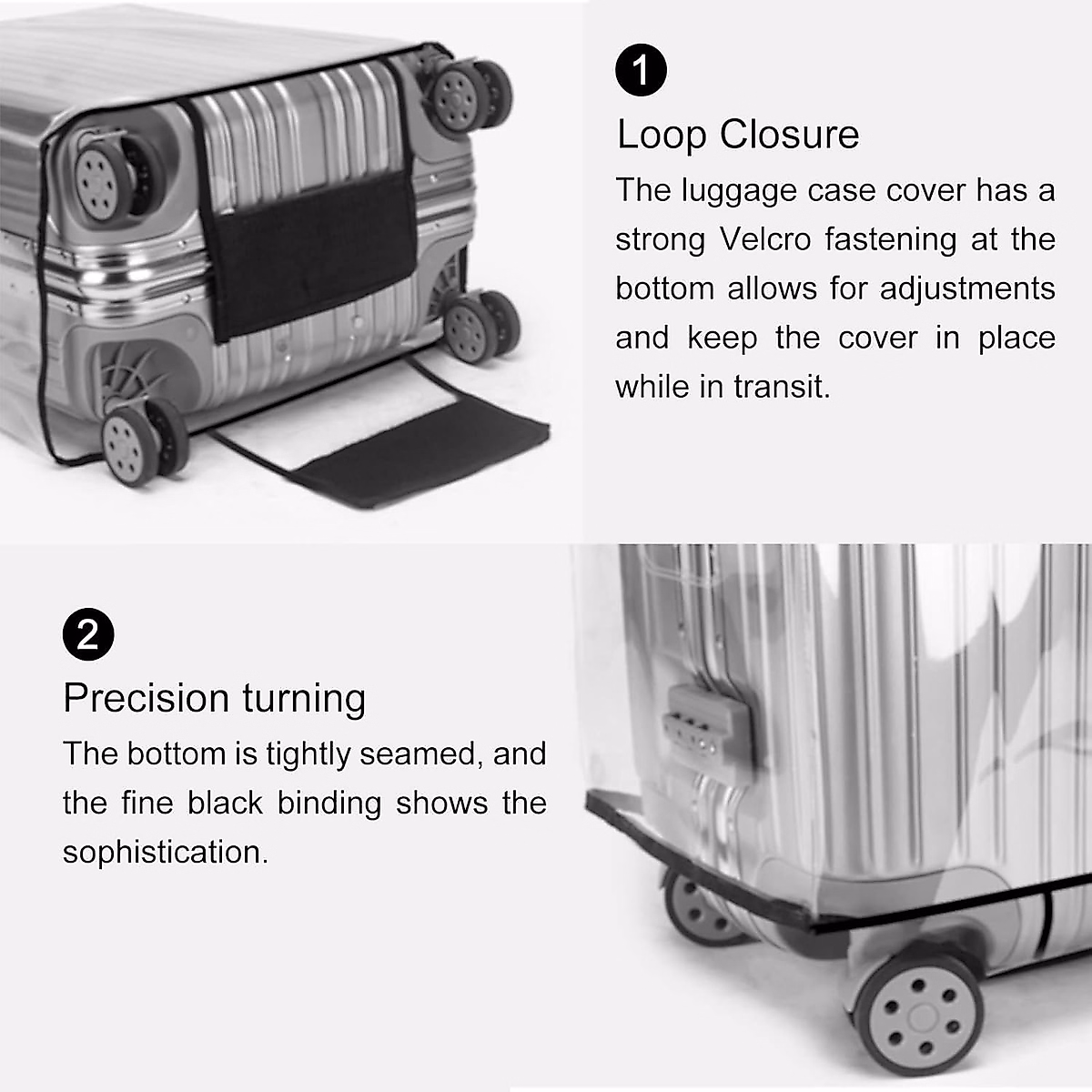 1

Loop Closure

The luggage case cover has a strong Velcro fastening at the bottom allows for adjustments and keep the cover in place while in transit.

2

Precision turning

The bottom is tightly seamed, and the fine black binding shows the sophistication.