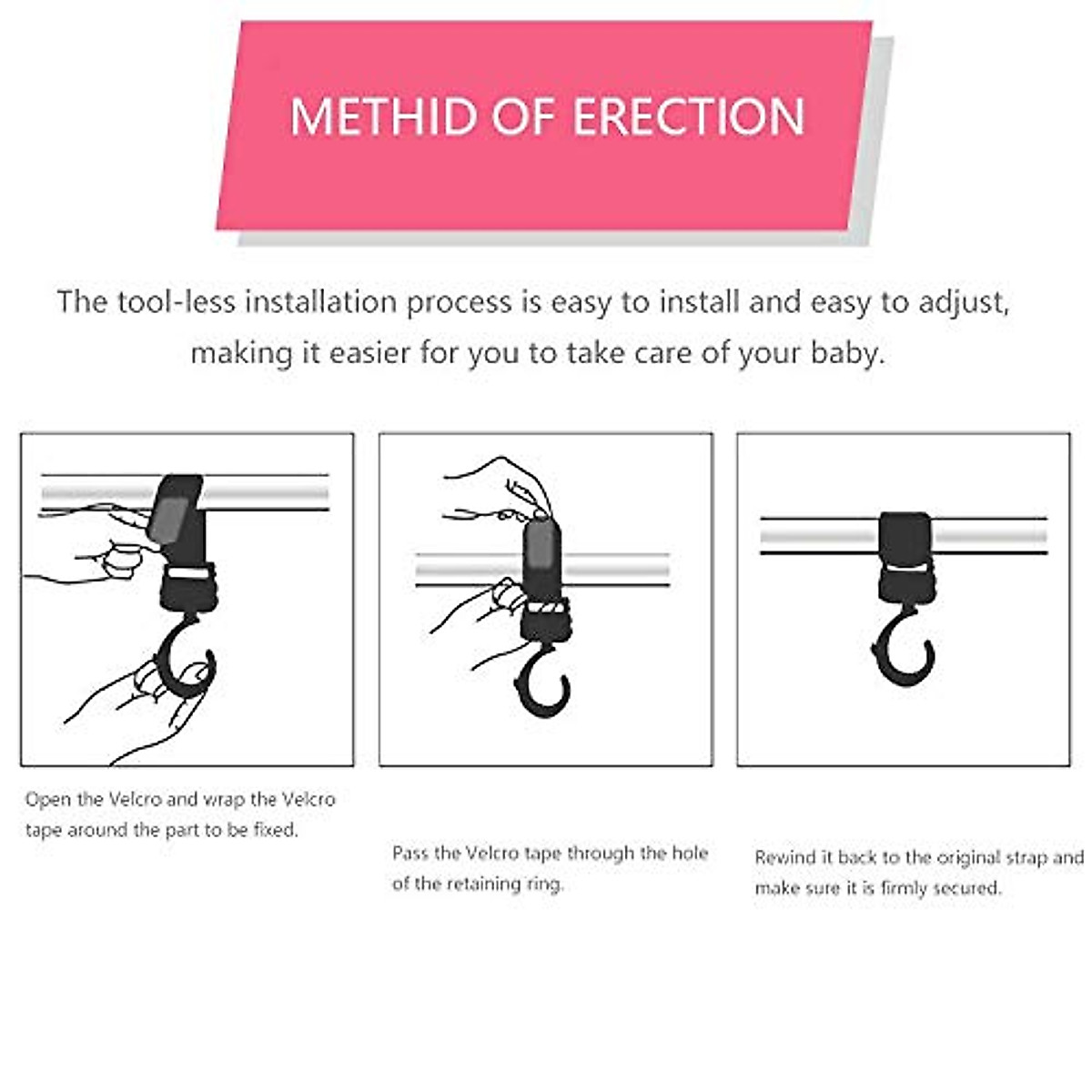 METHID OF ERECTION

The tool-less installation process is easy to install and easy to adjust, making it easier for you to take care of your baby.

Open the Velcro and wrap the Velcro tape around the part to be fixed.

Pass the Velcro tape through the hole of the retaining ring.

Rewind it back to the original strap and make sure it is firmly secured.