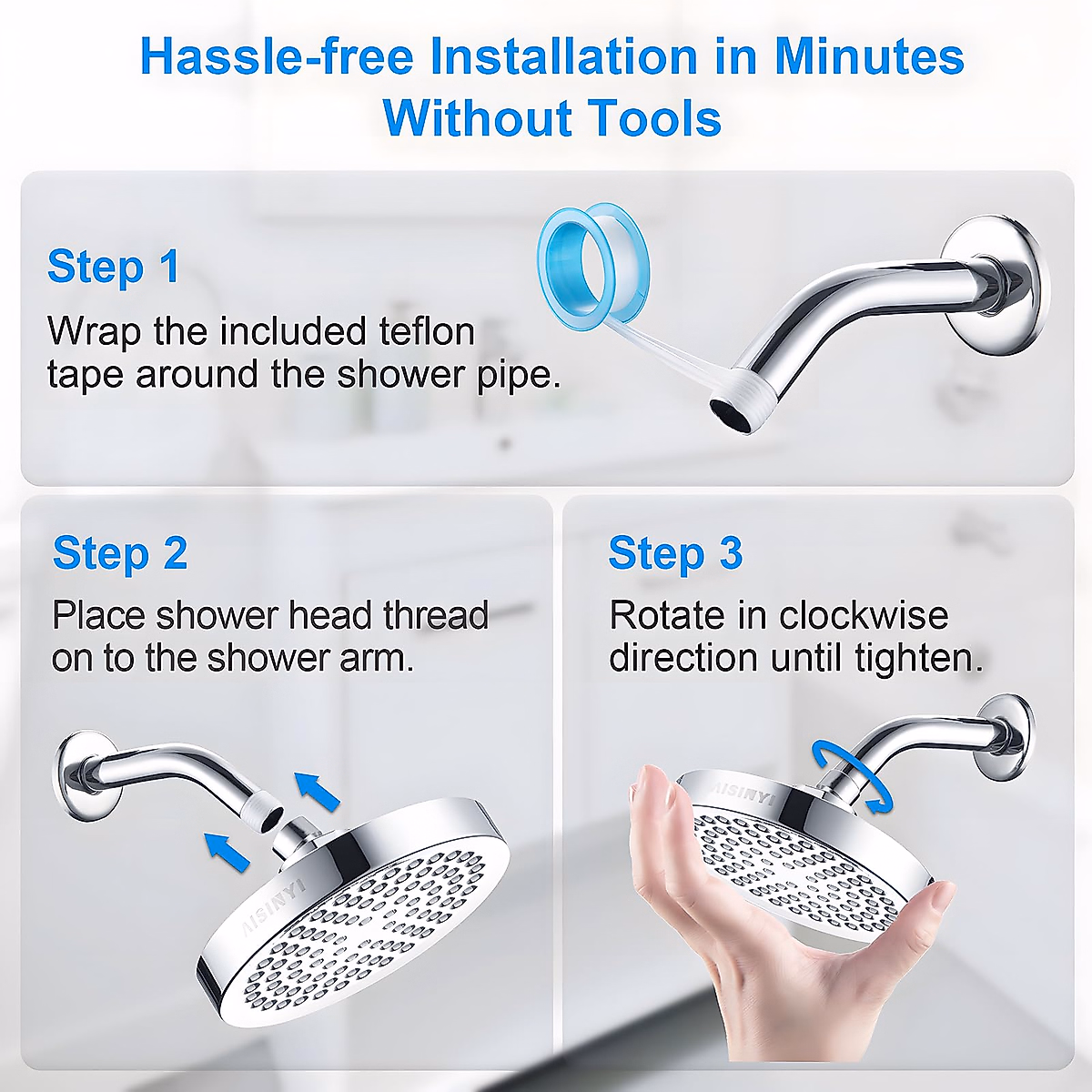 Hassle-free Installation in Minutes Without Tools

Step 1

Wrap the included teflon tape around the shower pipe.

Step 2

Place shower head thread on to the shower arm.

AISINYI

Step 3

Rotate in clockwise direction until tighten.

AISINYI