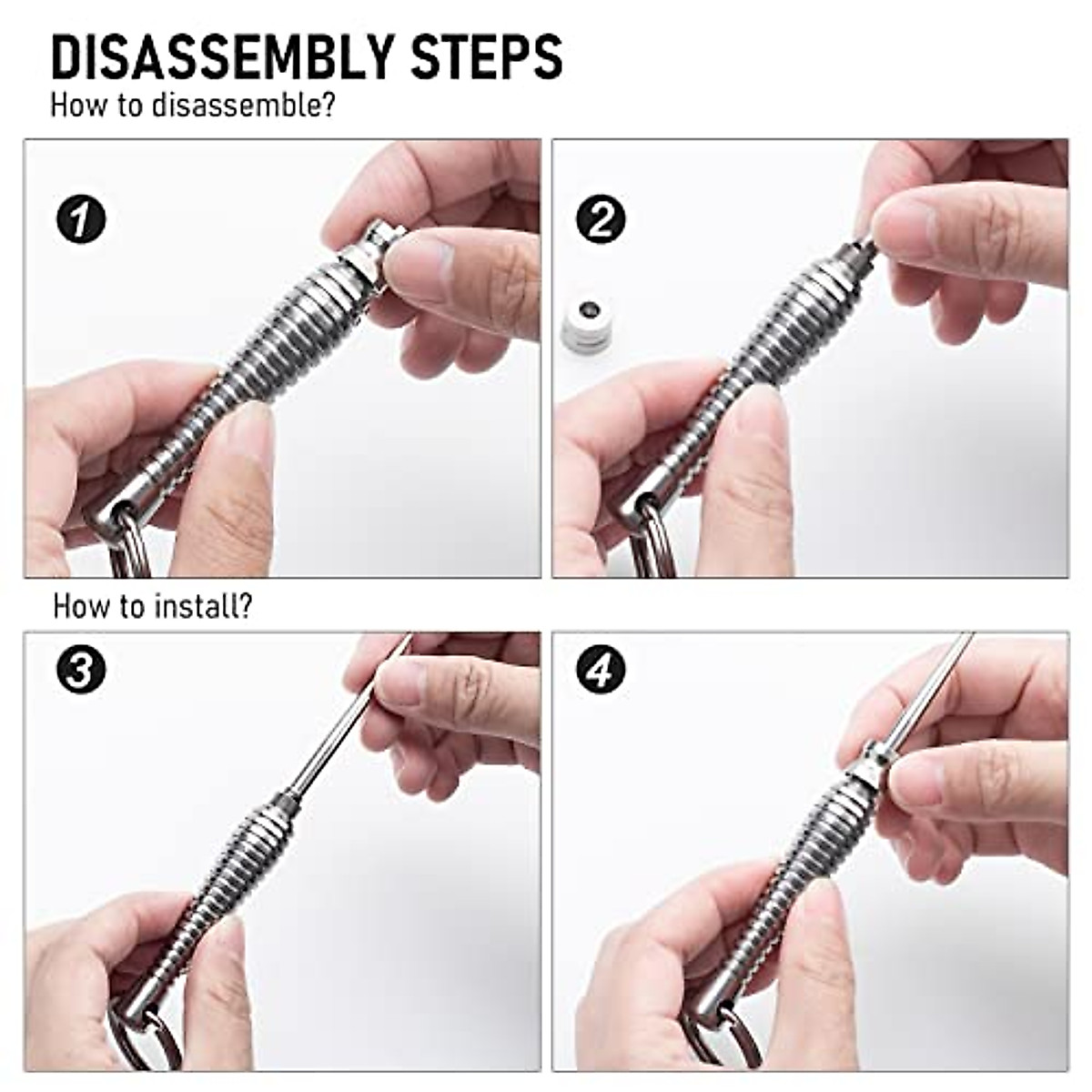 DISASSEMBLY STEPS
How to disassemble?

1

2

How to install?

3

4