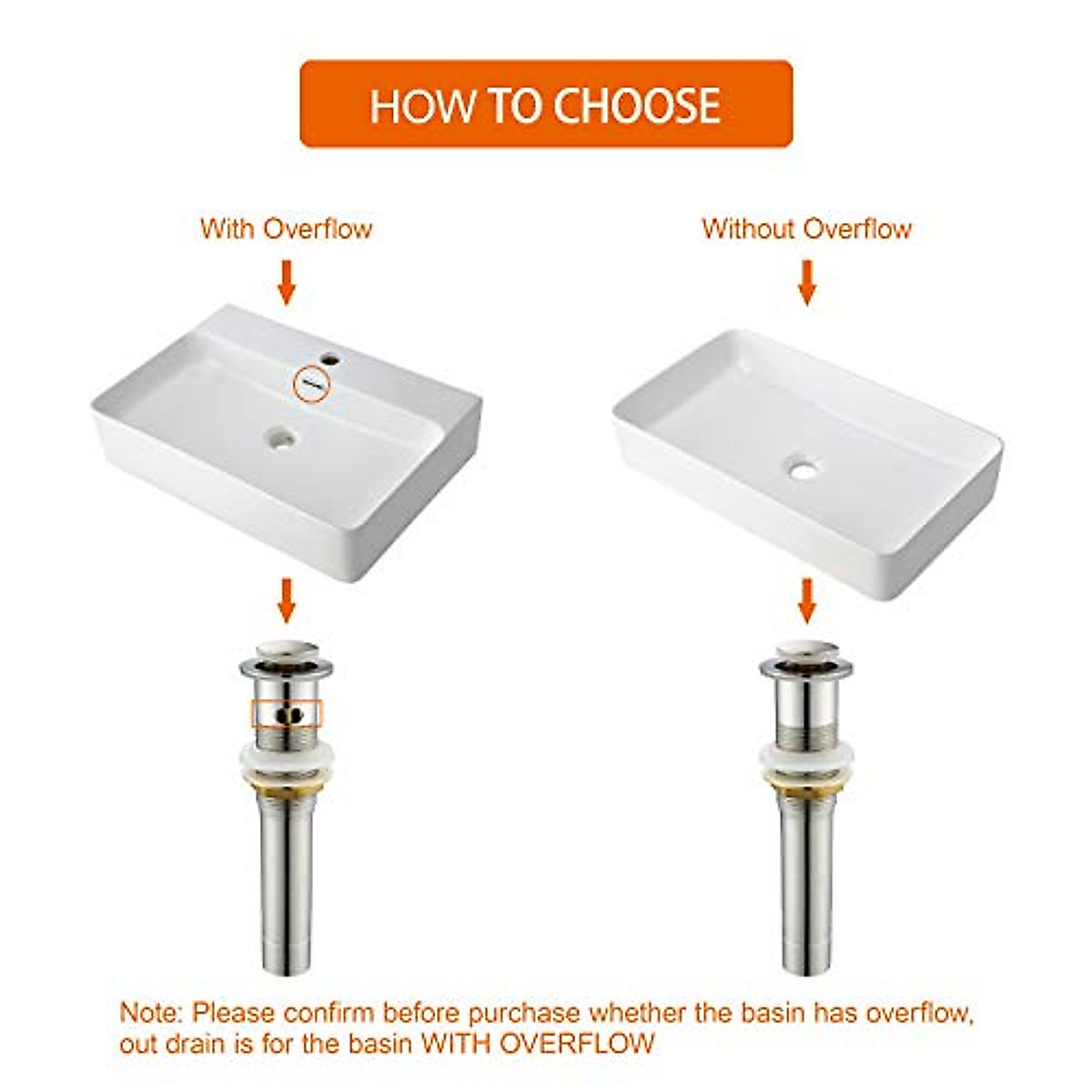 HOW TO CHOOSE

With Overflow

Without Overflow

Note: Please confirm before purchase whether the basin has overflow, out drain is for the basin WITH OVERFLOW