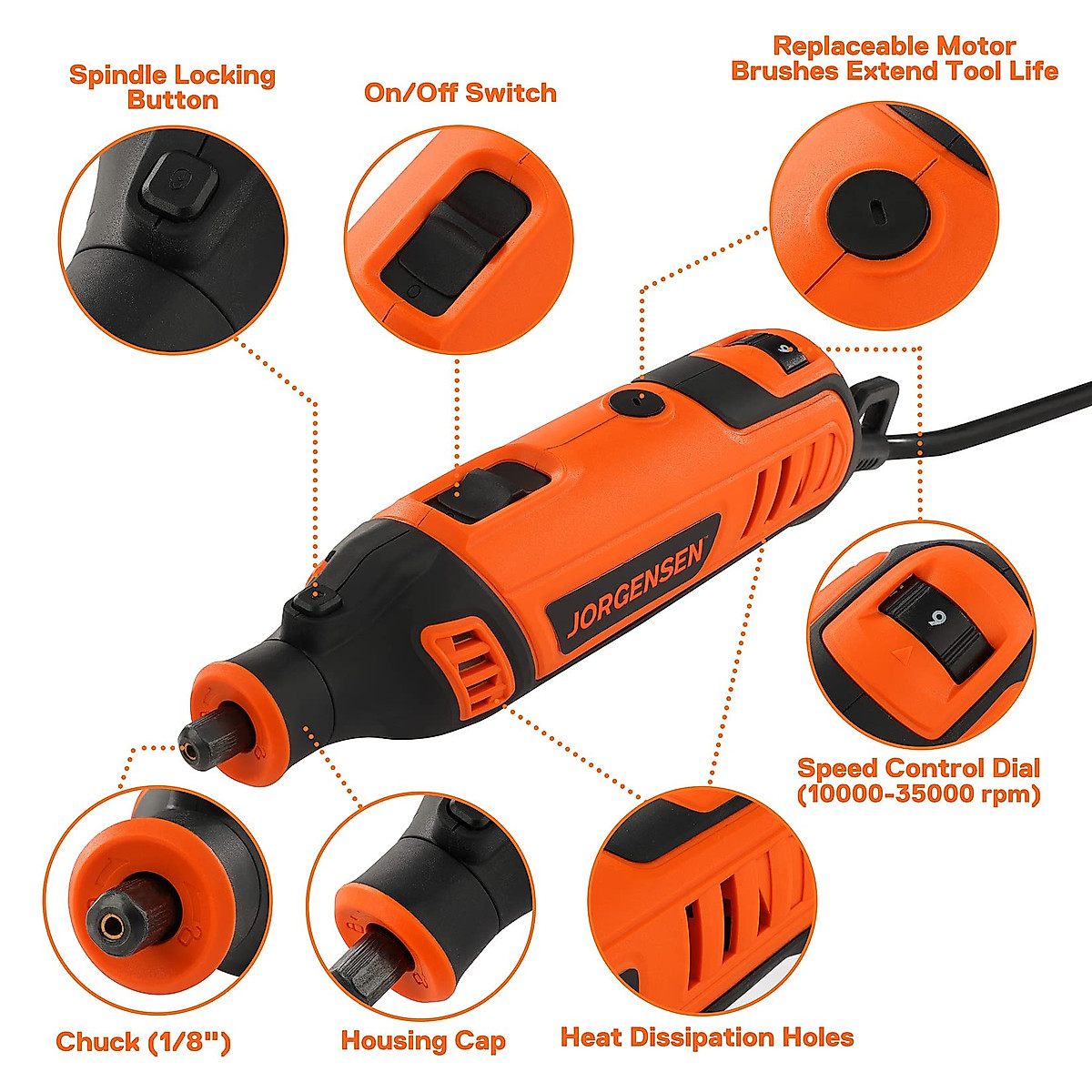 Spindle Locking Button

On/Off Switch

Replaceable Motor Brushes Extend Tool Life

JORGENSEN

Speed Control Dial (10000-35000 rpm)

Chuck (1/8")

Housing Cap

Heat Dissipation Holes