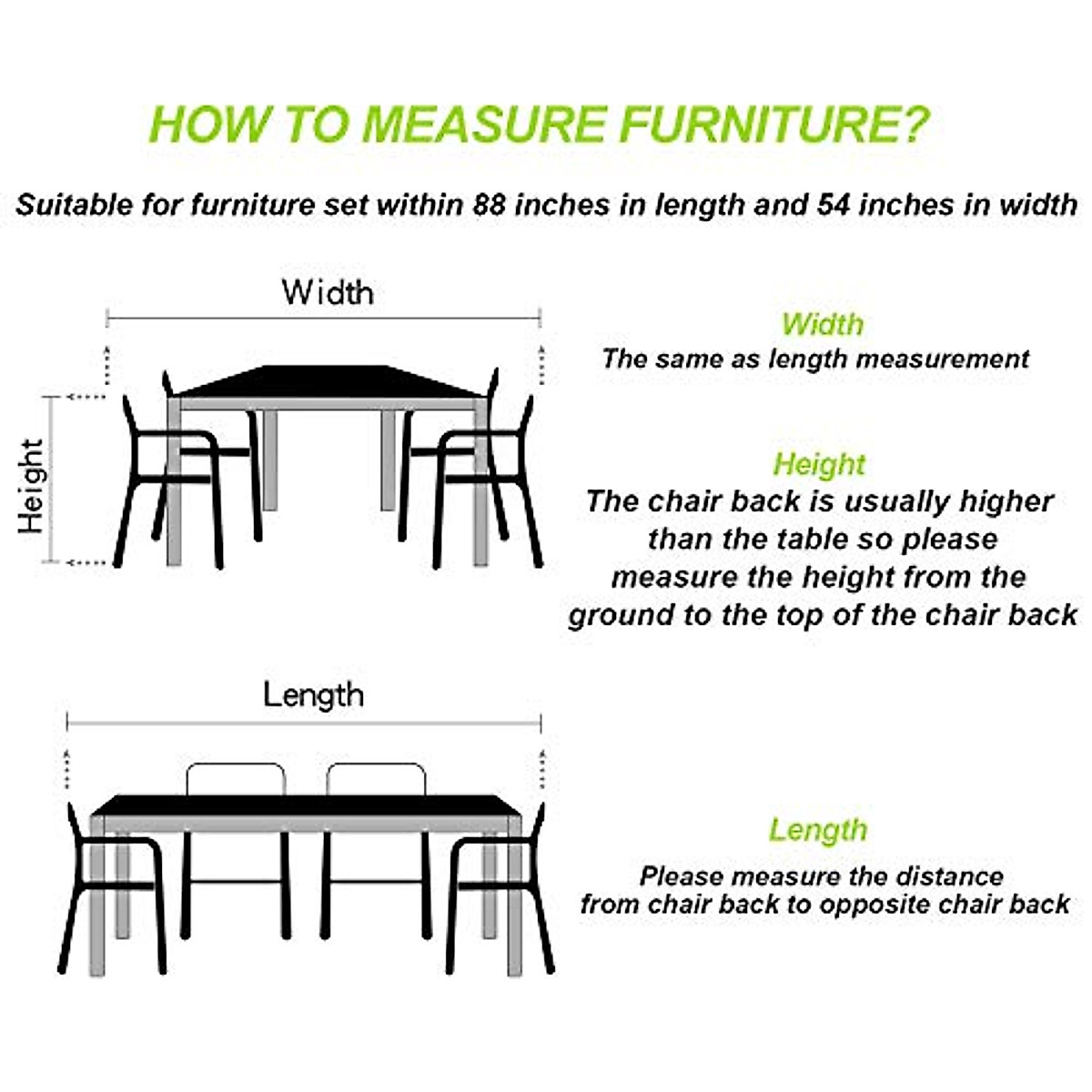 HOW TO MEASURE FURNITURE?

Suitable for furniture set within 88 inches in length and 54 inches in width

Width

Height

Width
The same as length measurement

Height
The chair back is usually higher than the table so please measure the height from the ground to the top of the chair back

Length

Length
Please measure the distance from chair back to opposite chair back