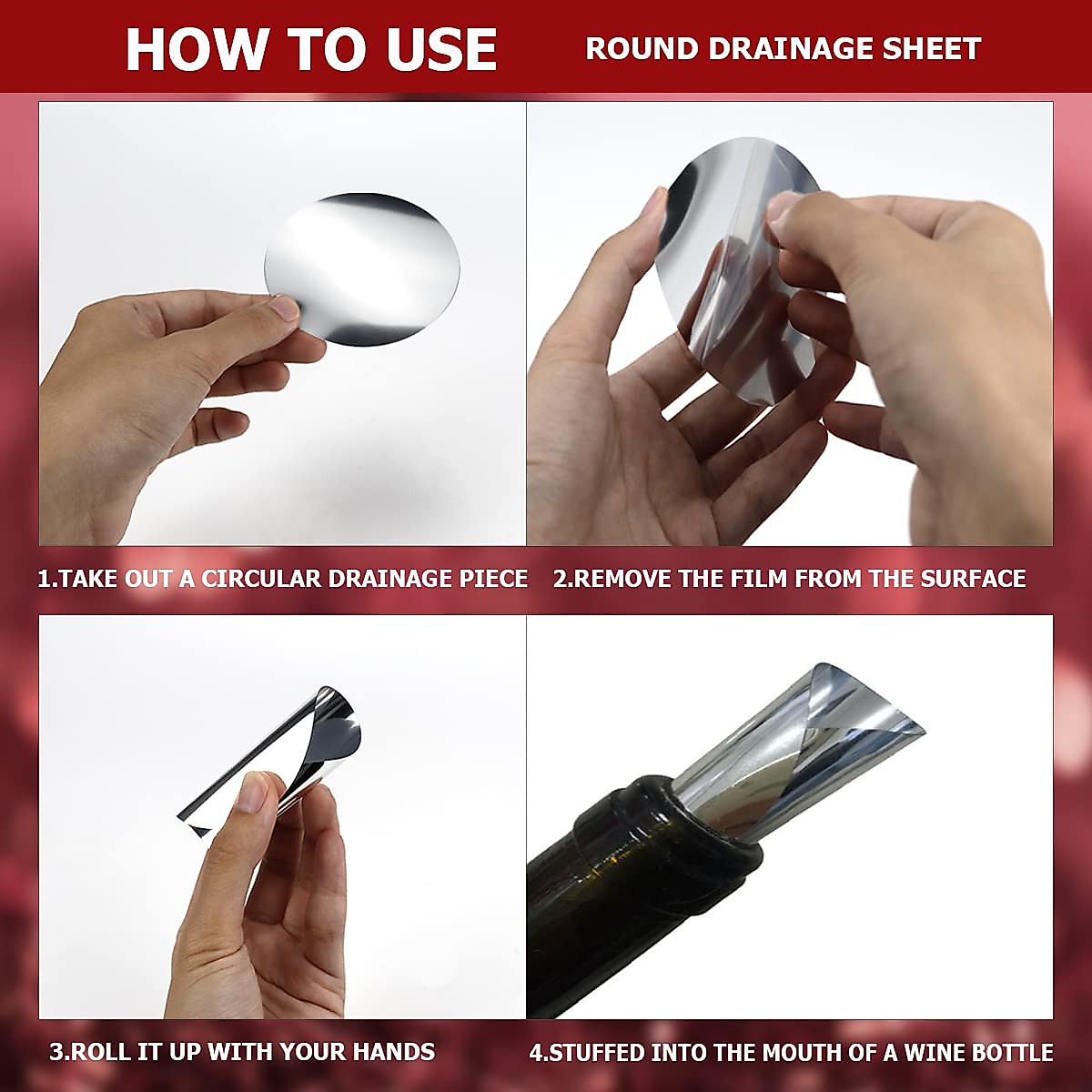 HOW TO USE ROUND DRAINAGE SHEET

1.TAKE OUT A CIRCULAR DRAINAGE PIECE

2.REMOVE THE FILM FROM THE SURFACE

3.ROLL IT UP WITH YOUR HANDS

4.STUFFED INTO THE MOUTH OF A WINE BOTTLE