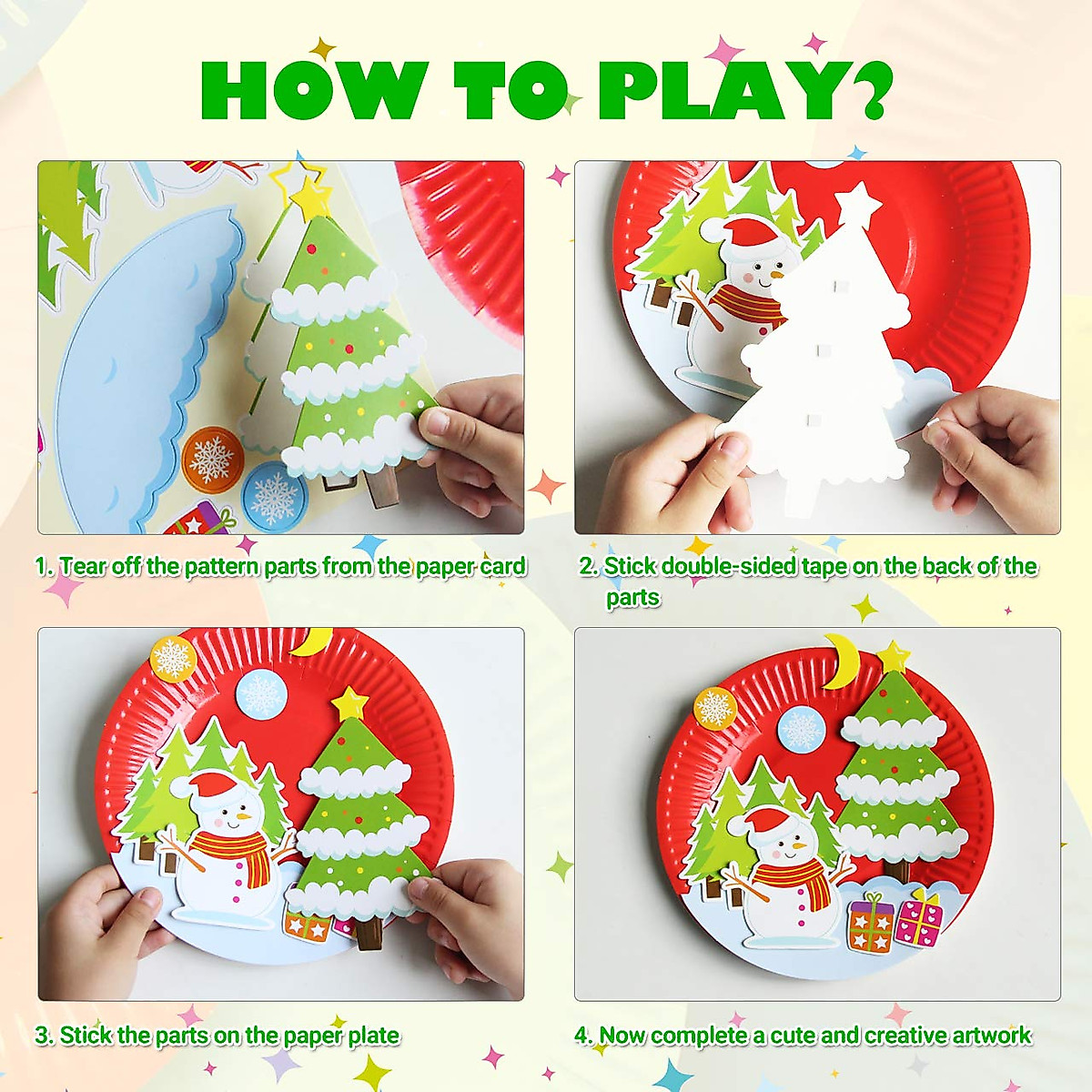 HOW TO PLAY?

1. Tear off the pattern parts from the paper card

2. Stick double-sided tape on the back of the parts

3. Stick the parts on the paper plate

4. Now complete a cute and creative artwork