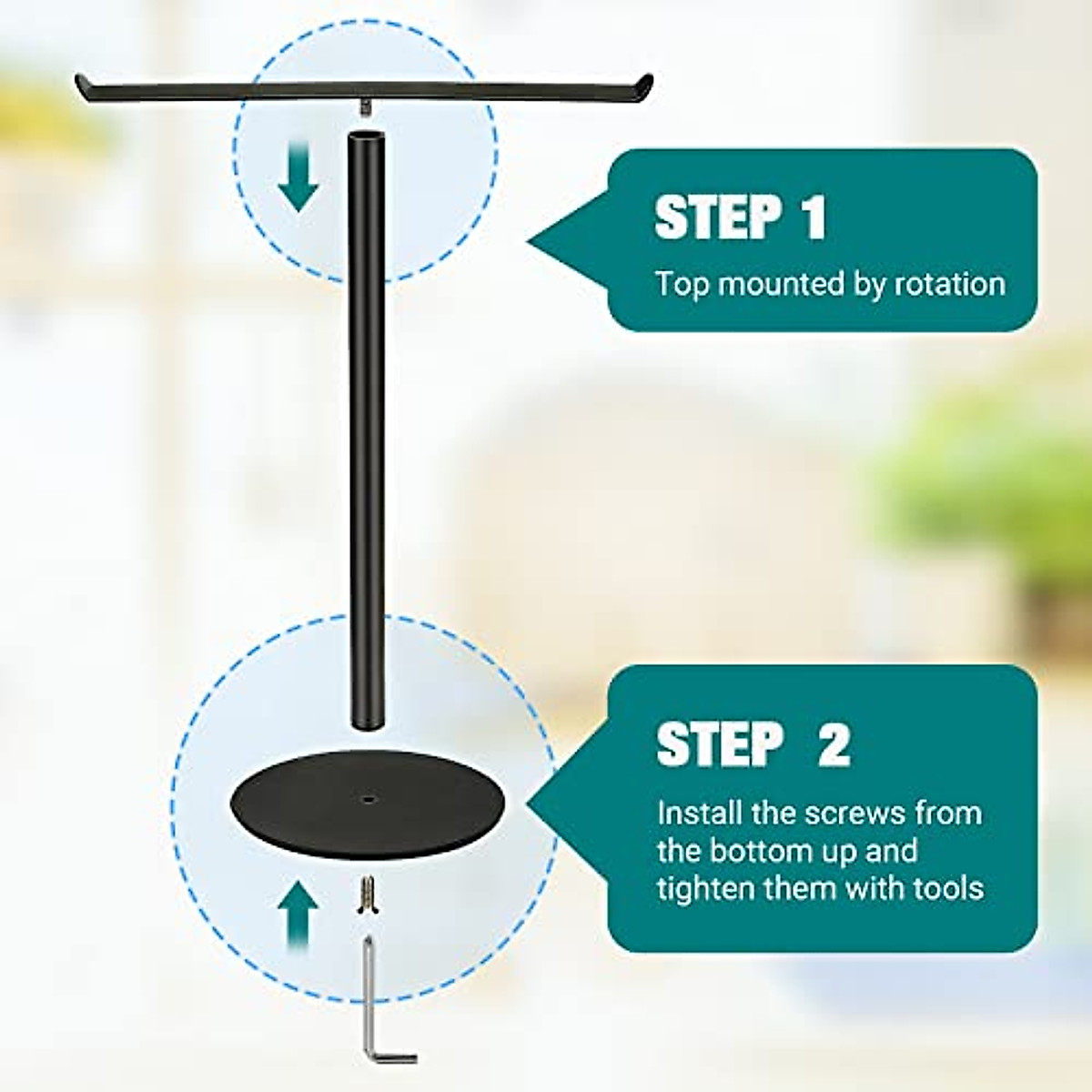 STEP 1

Top mounted by rotation

STEP 2

Install the screws from the bottom up and tighten them with tools