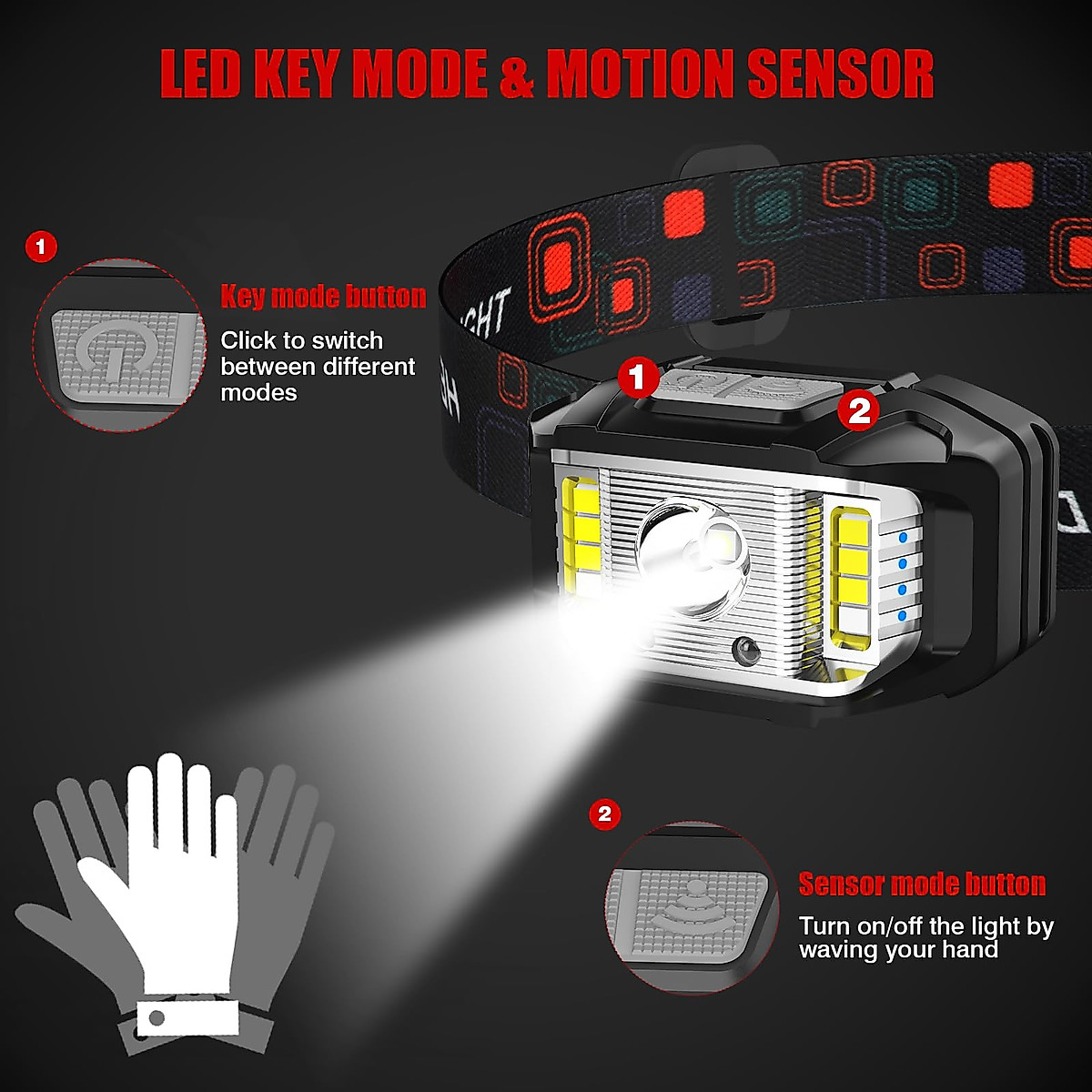 LED KEY MODE & MOTION SENSOR

1

Key mode button

Click to switch between different modes

1

2

2

Sensor mode button

Turn on/off the light by waving your hand