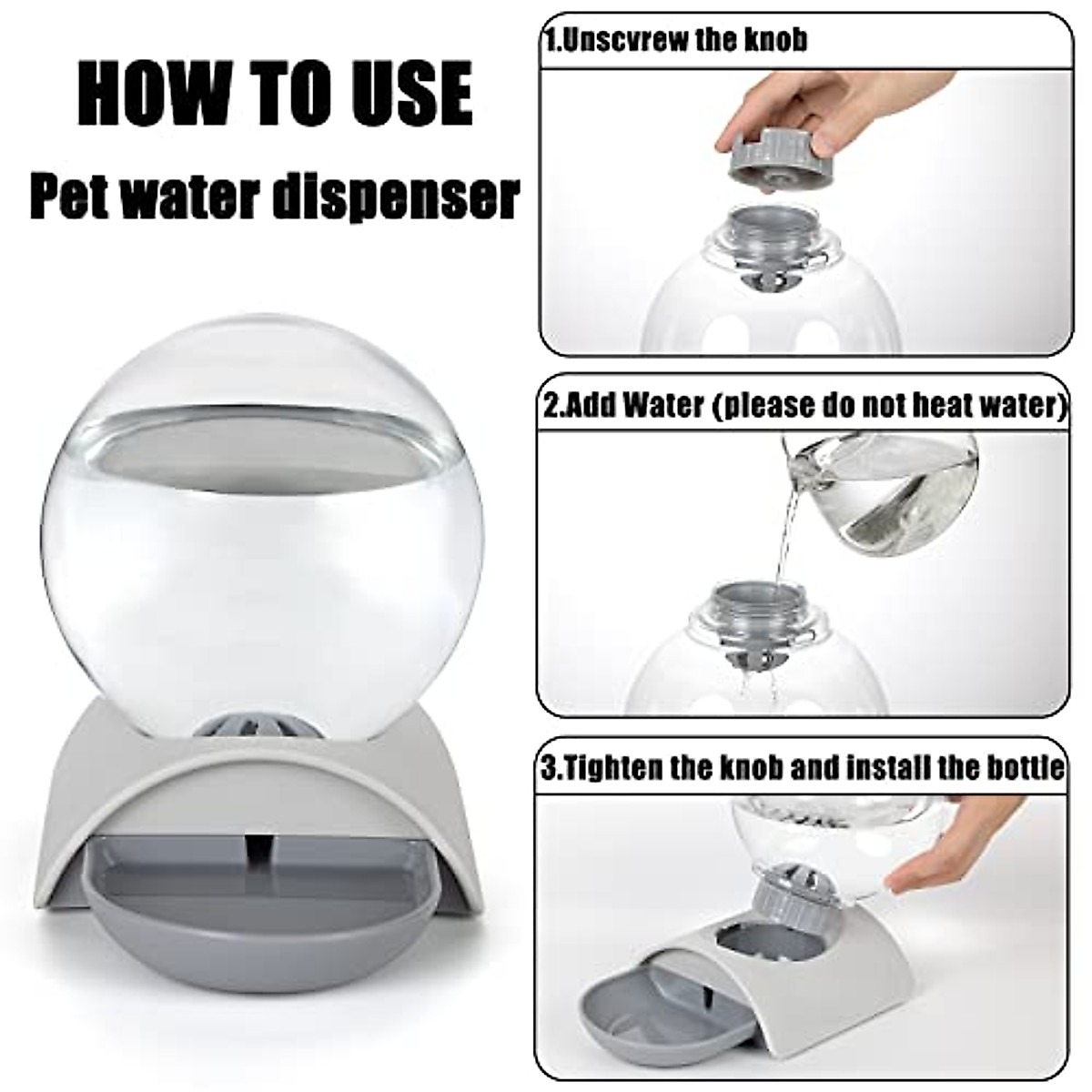 HOW TO USE
Pet water dispenser

1.Unscvrew the knob

2.Add Water (please do not heat water)

3.Tighten the knob and install the bottle