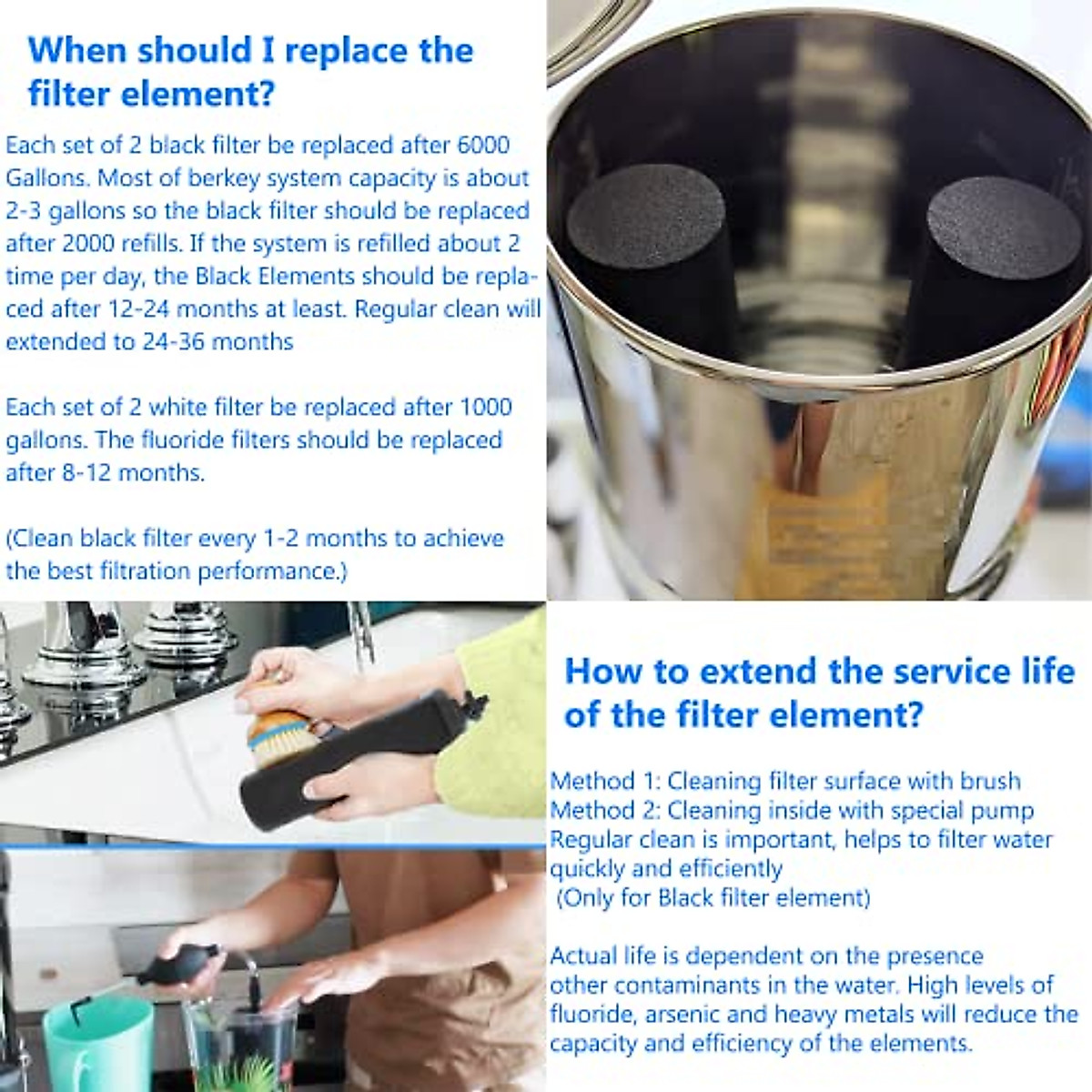 When should I replace the filter element?

Each set of 2 black filter be replaced after 6000 Gallons. Most of berkey system capacity is about 2-3 gallons so the black filter should be replaced after 2000 refills. If the system is refilled about 2 time per day, the Black Elements should be replaced after 12-24 months at least. Regular clean will extended to 24-36 months

Each set of 2 white filter be replaced after 1000 gallons. The fluoride filters should be replaced after 8-12 months.

(Clean black filter every 1-2 months to achieve the best filtration performance.)

How to extend the service life of the filter element?

Method 1: Cleaning filter surface with brush
Method 2: Cleaning inside with special pump
Regular clean is important, helps to filter water quickly and efficiently
(Only for Black filter element)

Actual life is dependent on the presence other contaminants in the water. High levels of fluoride, arsenic and heavy metals will reduce the capacity and efficiency of the elements.