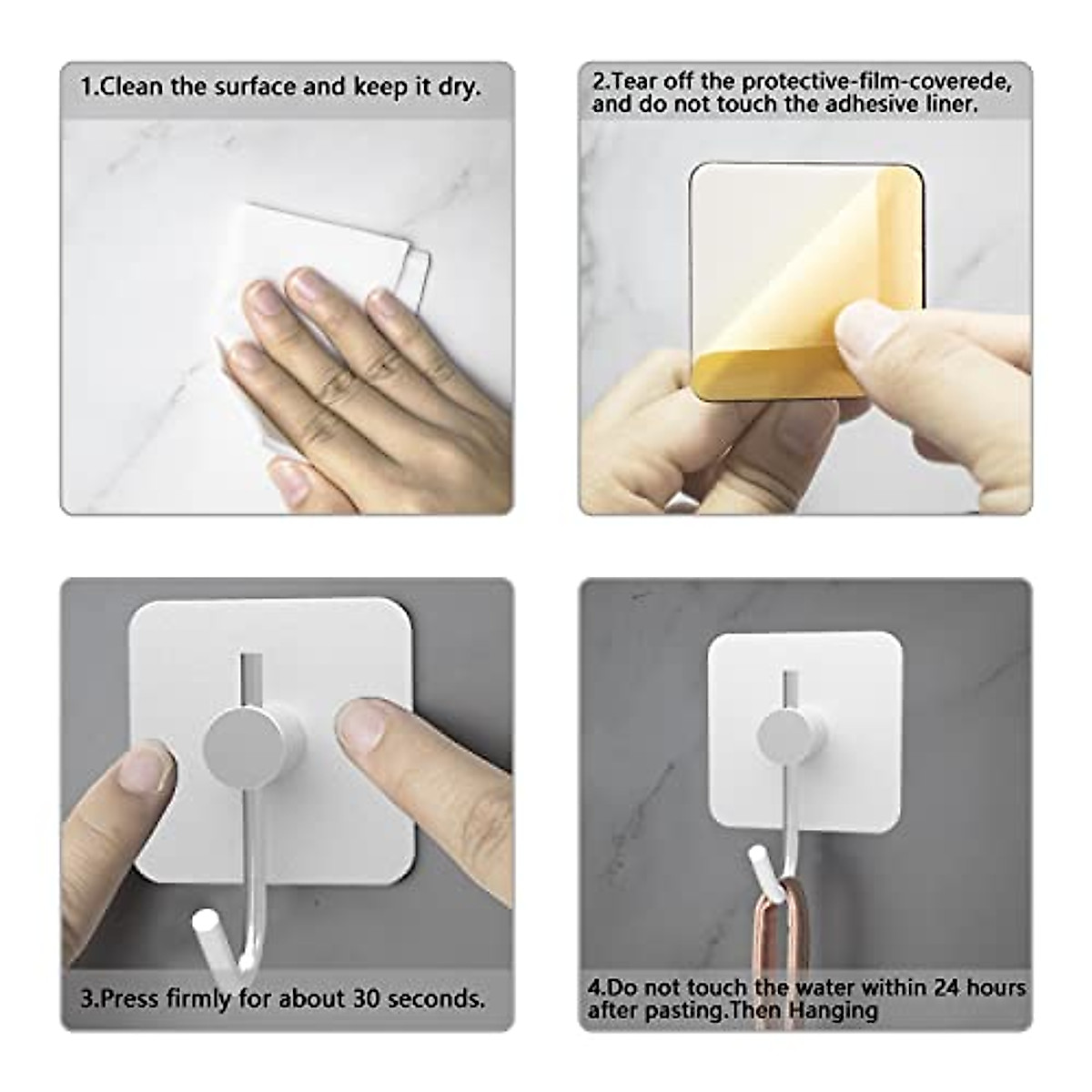 1.Clean the surface and keep it dry.

2.Tear off the protective-film-coverede, and do not touch the adhesive liner.

3.Press firmly for about 30 seconds.

4.Do not touch the water within 24 hours after pasting.Then Hanging