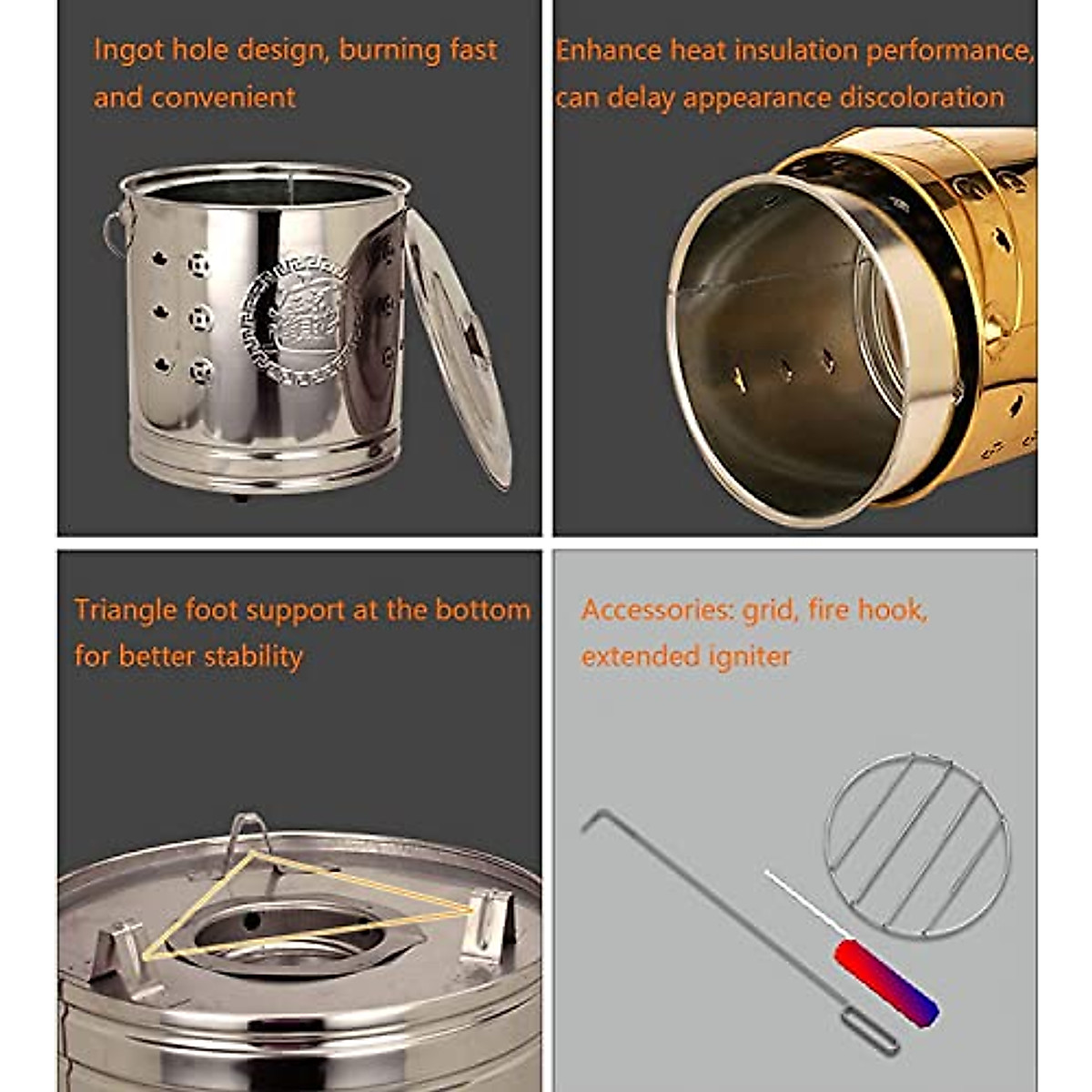 Ingot hole design, burning fast and convenient

Enhance heat insulation performance, can delay appearance discoloration

Triangle foot support at the bottom for better stability

Accessories: grid, fire hook, extended igniter