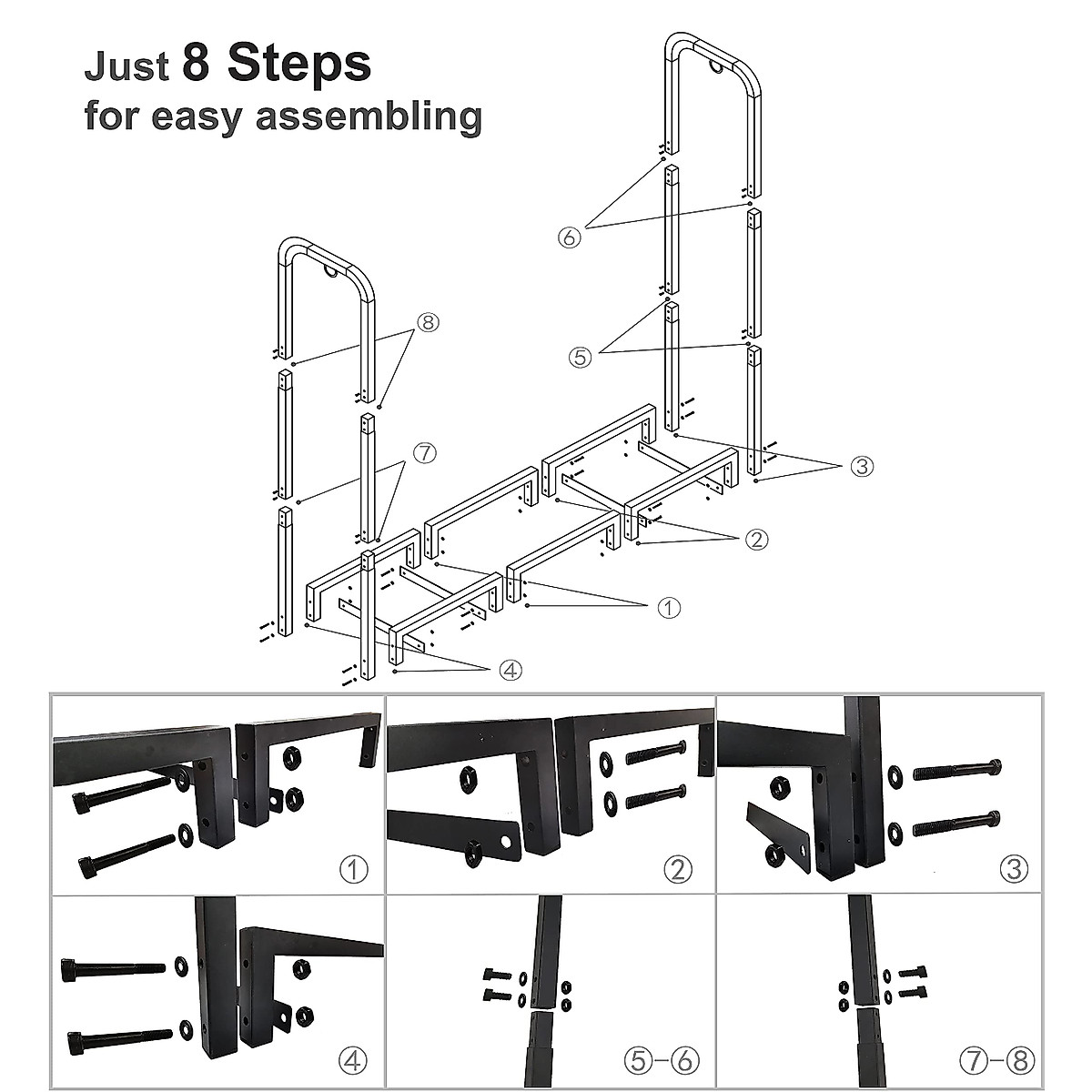 Just 8 Steps
for easy assembling

⑥

⑧

⑤

⑦

③

②

①

④

①

②

③

④

⑤-⑥

⑦-⑧