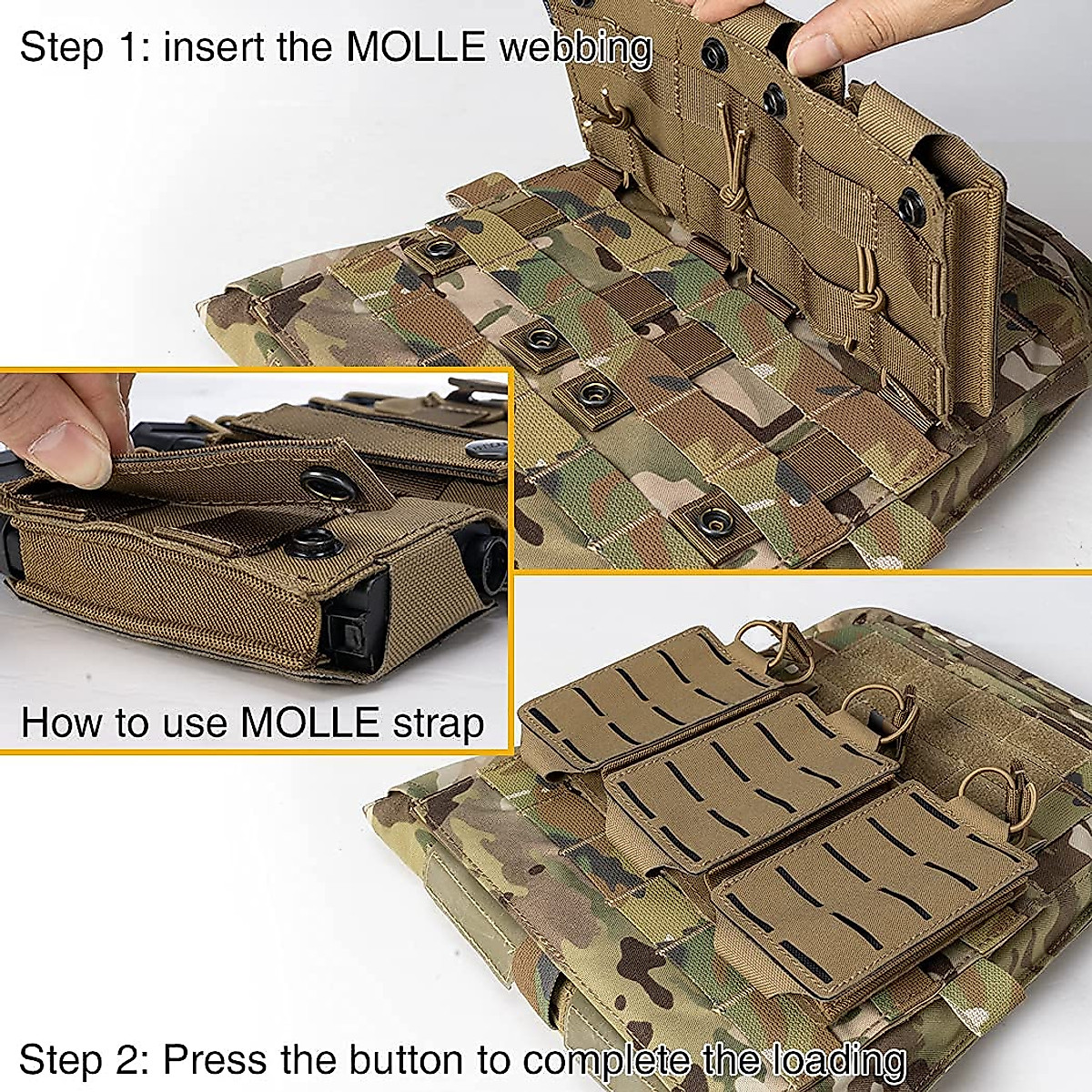 Step 1: insert the MOLLE webbing

How to use MOLLE strap

Step 2: Press the button to complete the loading