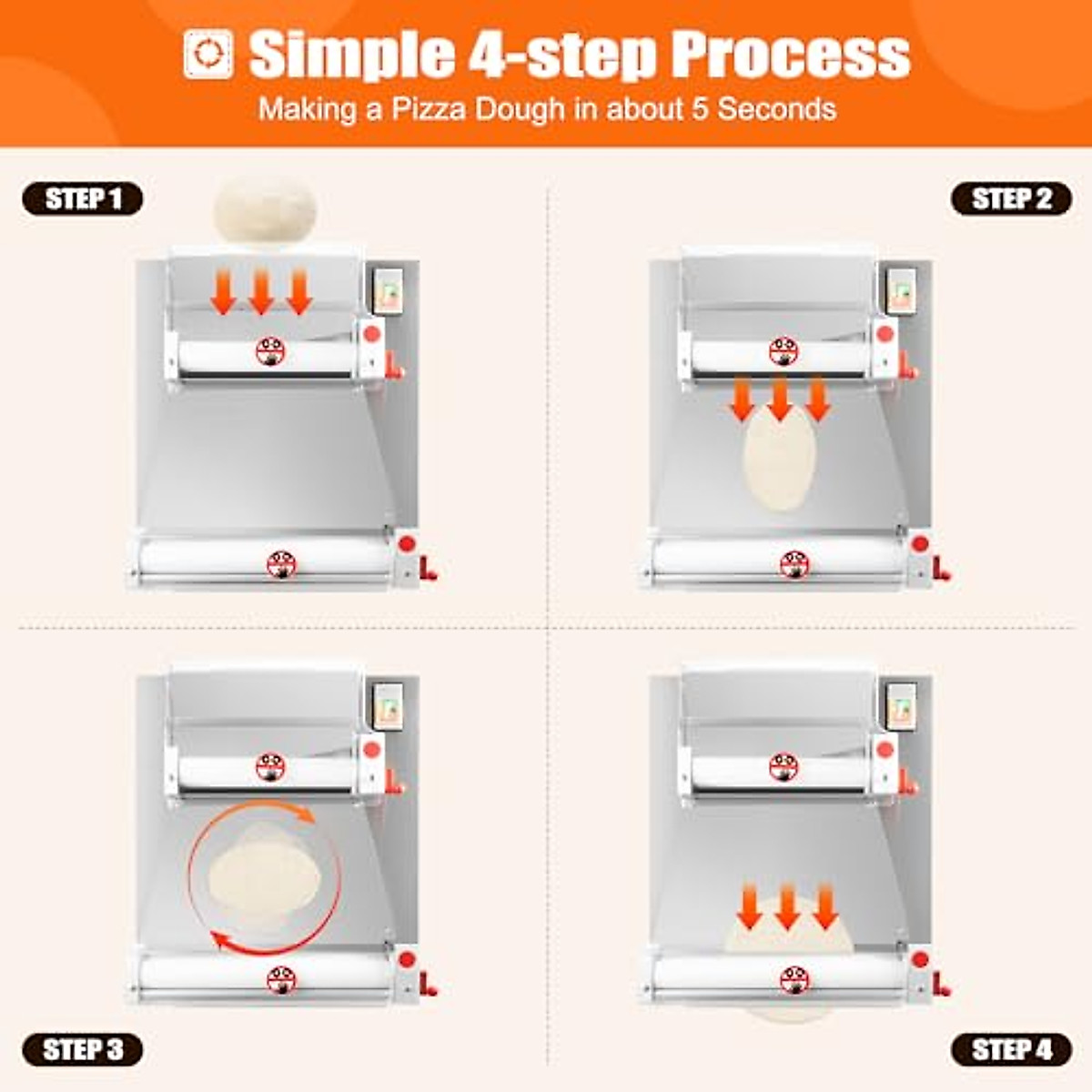 Simple 4-step Process
Making a Pizza Dough in about 5 Seconds

STEP 1

STEP 2

STEP 3

STEP 4