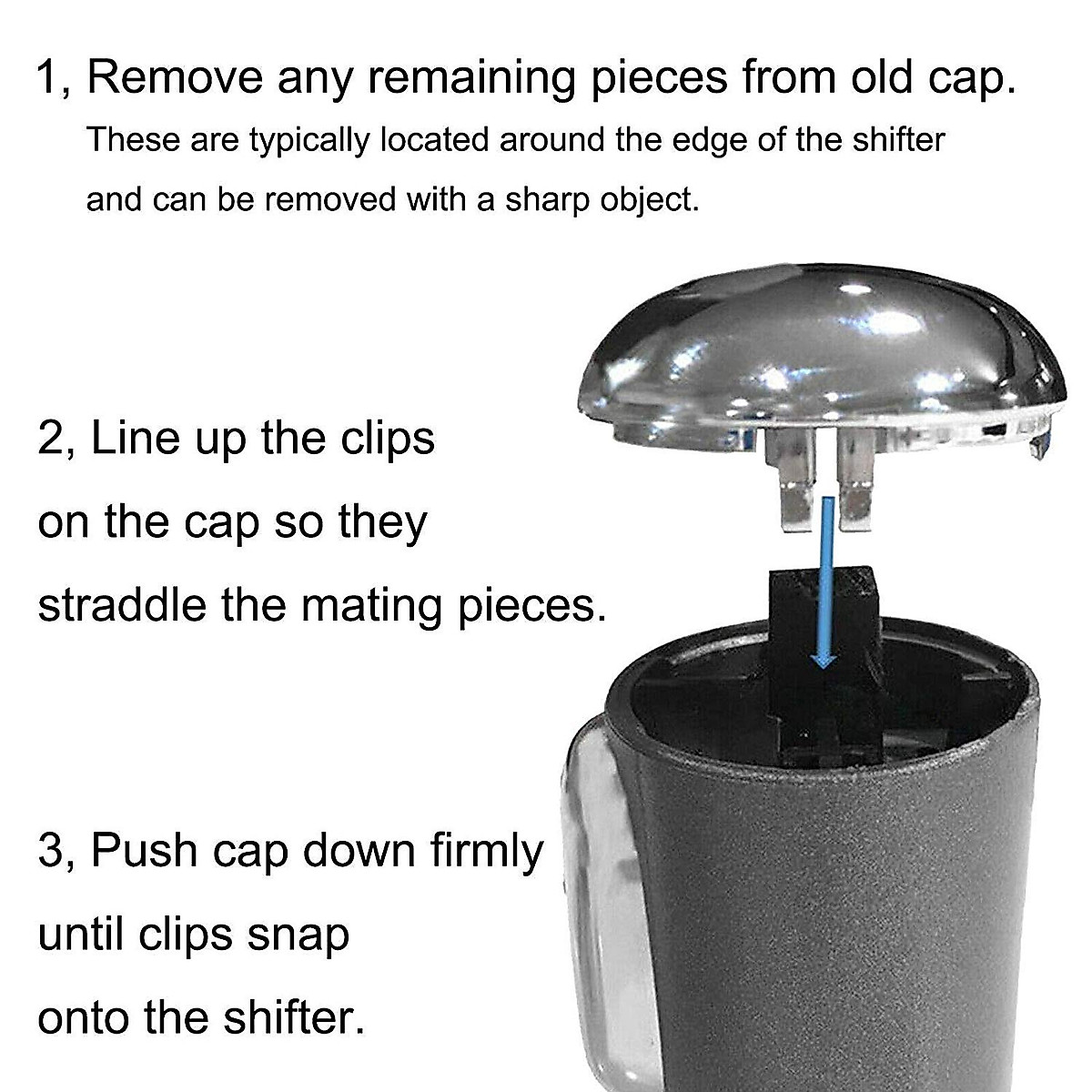 1, Remove any remaining pieces from old cap.
These are typically located around the edge of the shifter and can be removed with a sharp object.

2, Line up the clips on the cap so they straddle the mating pieces.

3, Push cap down firmly until clips snap onto the shifter.