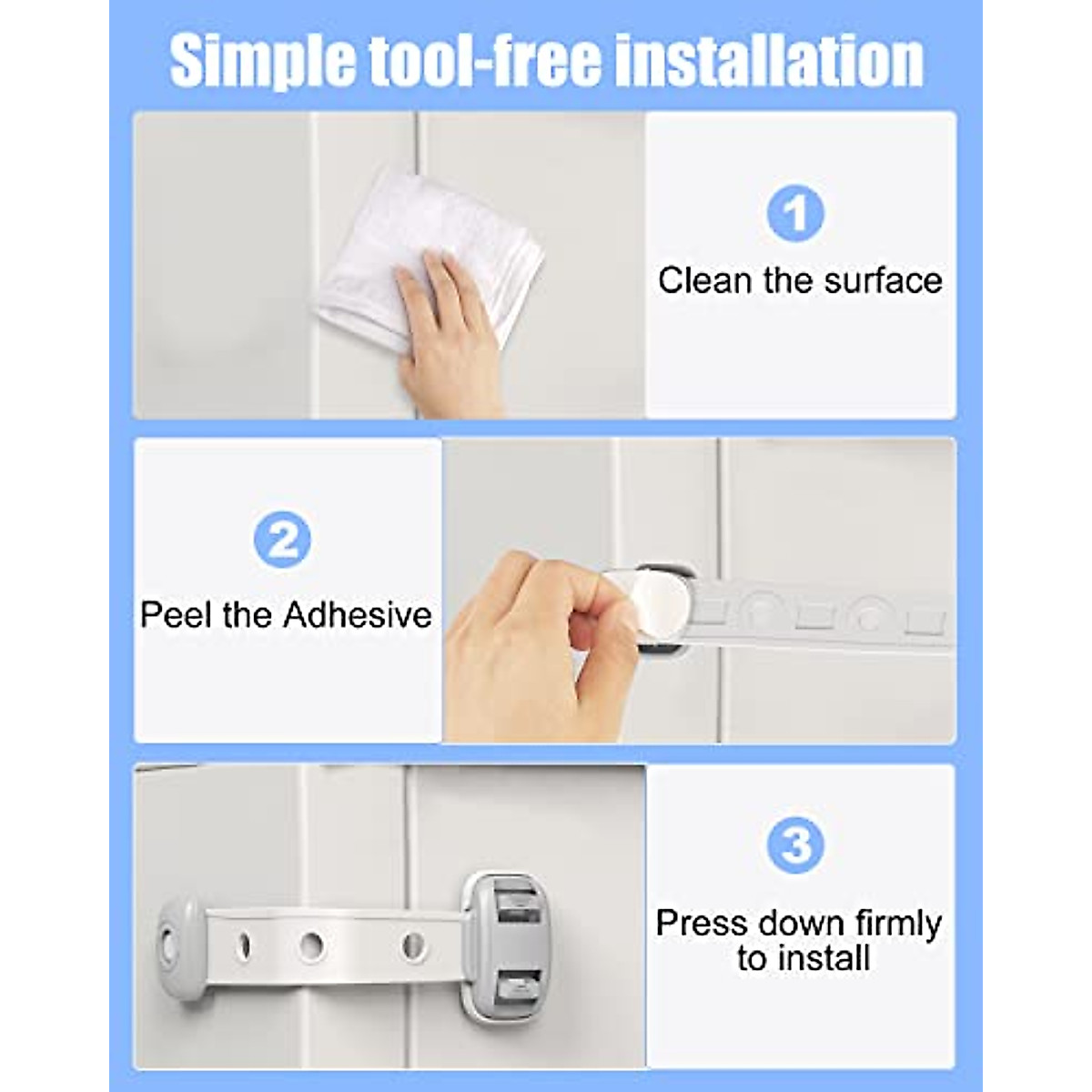 Simple tool-free installation

1

Clean the surface

2

Peel the Adhesive

3

Press down firmly to install