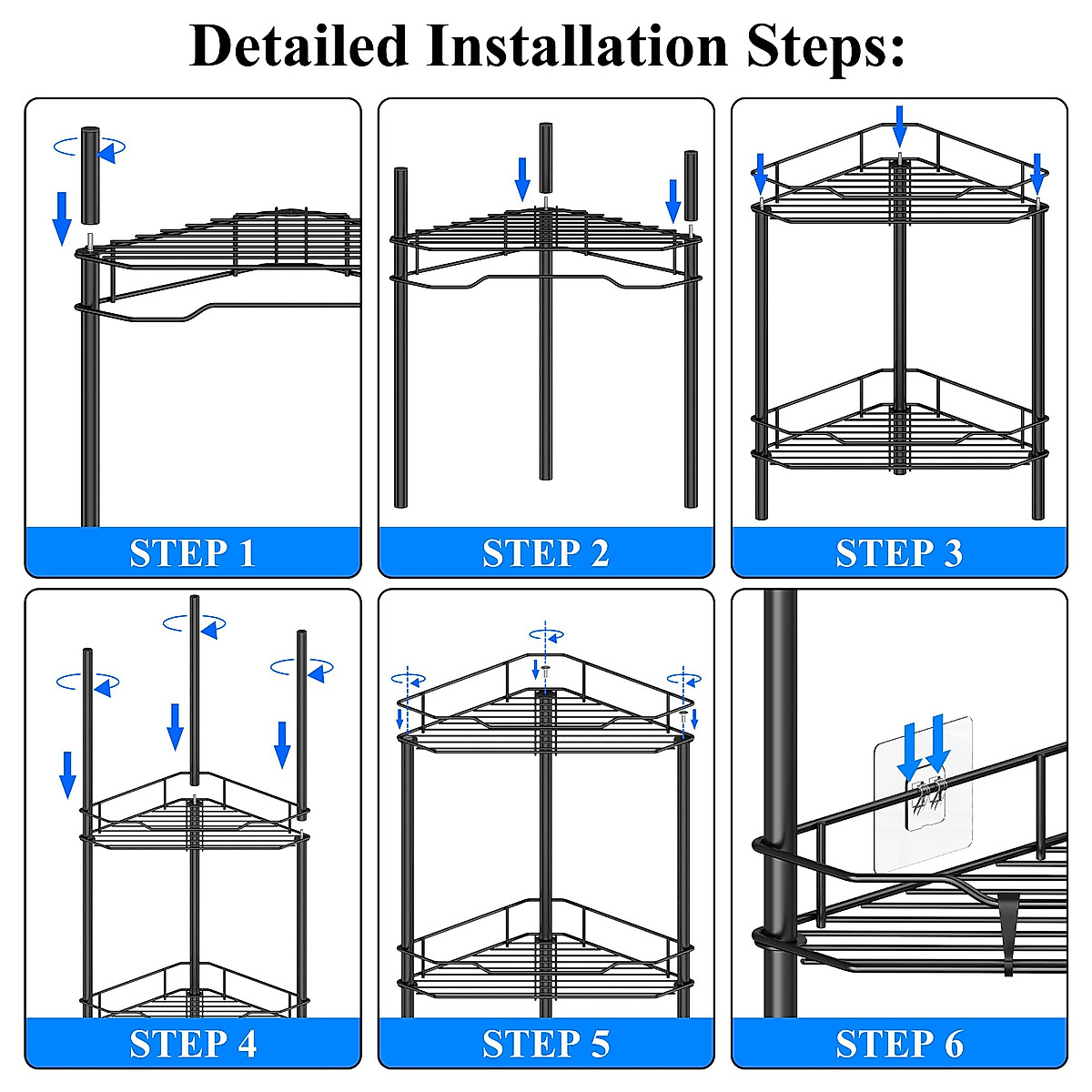 Detailed Installation Steps:

STEP 1

STEP 2

STEP 3

STEP 4

STEP 5

STEP 6