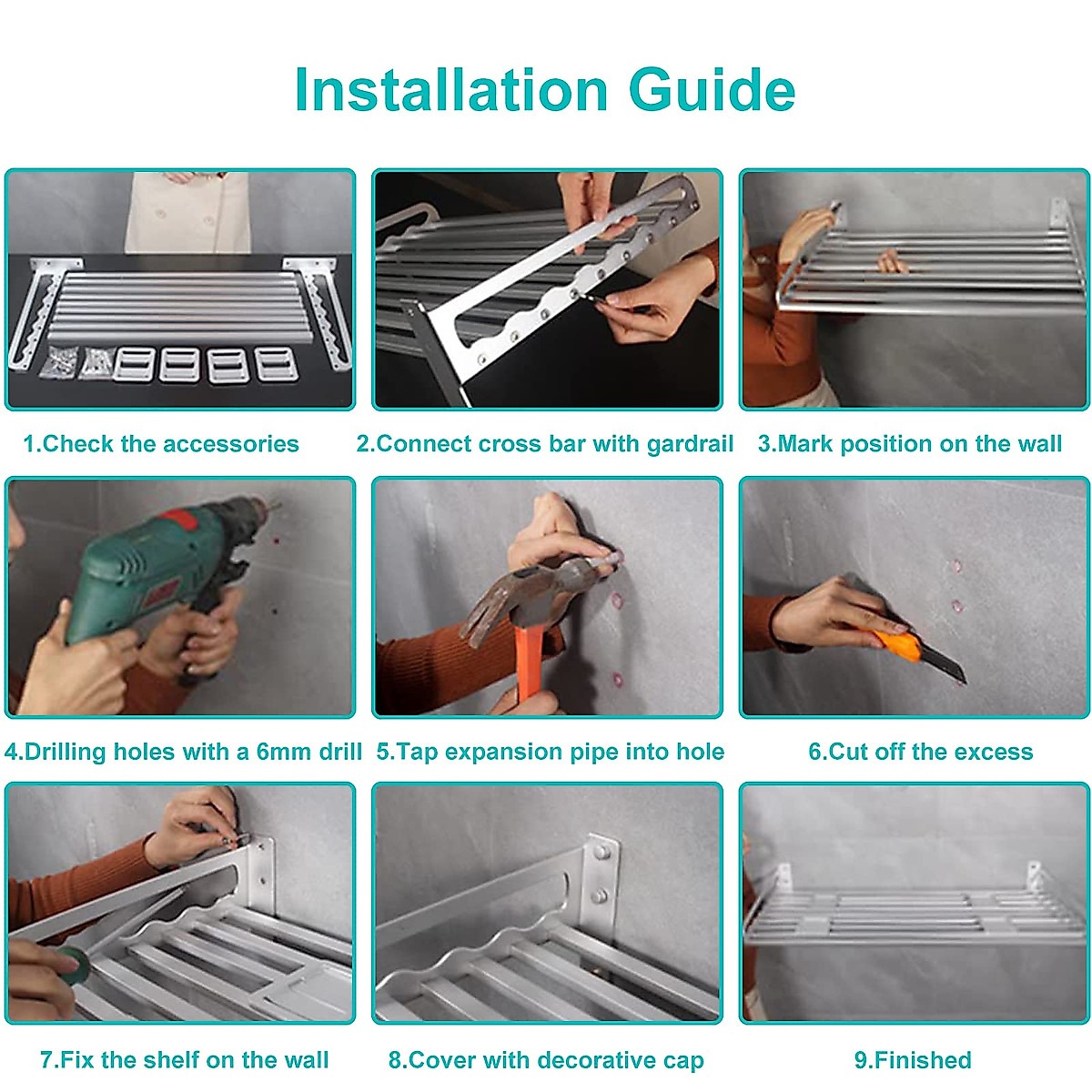 Installation Guide

1.Check the accessories

2.Connect cross bar with gardrail

3.Mark position on the wall

4.Drilling holes with a 6mm drill

5.Tap expansion pipe into hole

6.Cut off the excess

7.Fix the shelf on the wall

8.Cover with decorative cap

9.Finished