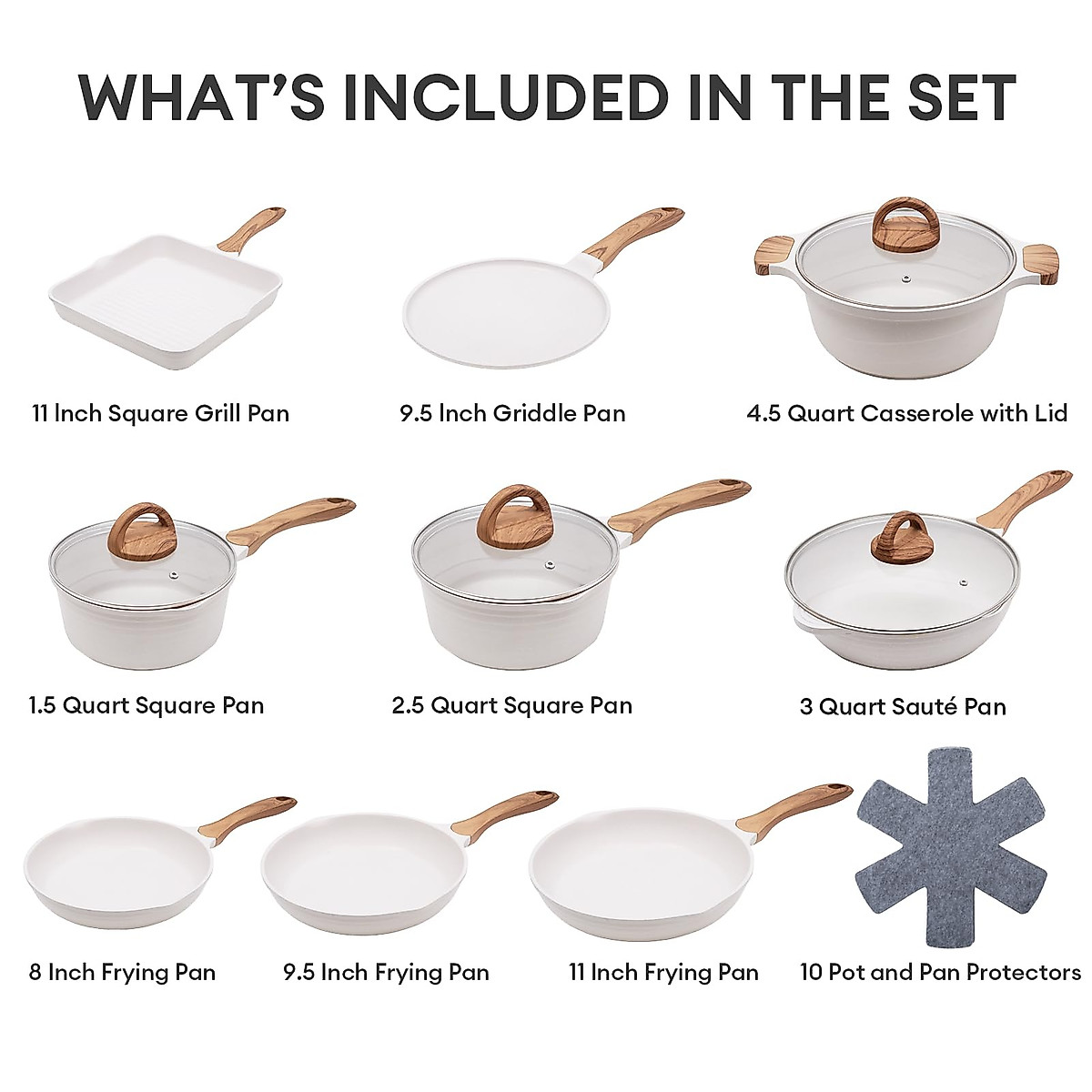 WHAT'S INCLUDED IN THE SET

11 Inch Square Grill Pan

9.5 Inch Griddle Pan

4.5 Quart Casserole with Lid

1.5 Quart Square Pan

2.5 Quart Square Pan

3 Quart Sauté Pan

8 Inch Frying Pan

9.5 Inch Frying Pan

11 Inch Frying Pan

10 Pot and Pan Protectors